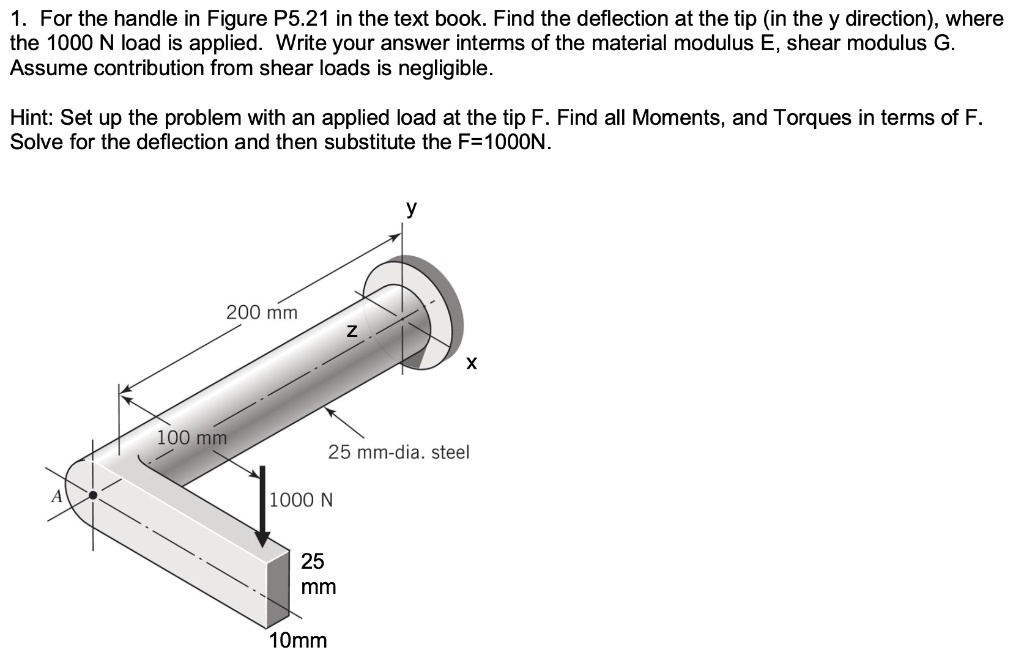 1. For the handle in Figure P5.21 in the text book. Find the deflection at the tip (in the y direction), where the 1000 N load is applied. Write your answer interms of the material modulus E, shear modulus G. Assume contribution from shear loads is negligible.

Hint: Set up the problem with an applied load at the tip F. Find all Moments, and Torques in terms of F. Solve for the deflection and then substitute the F=1000N.

y

200 mm

z

x

100 mm

25 mm-dia. steel

A

1000 N

25 mm

10mm