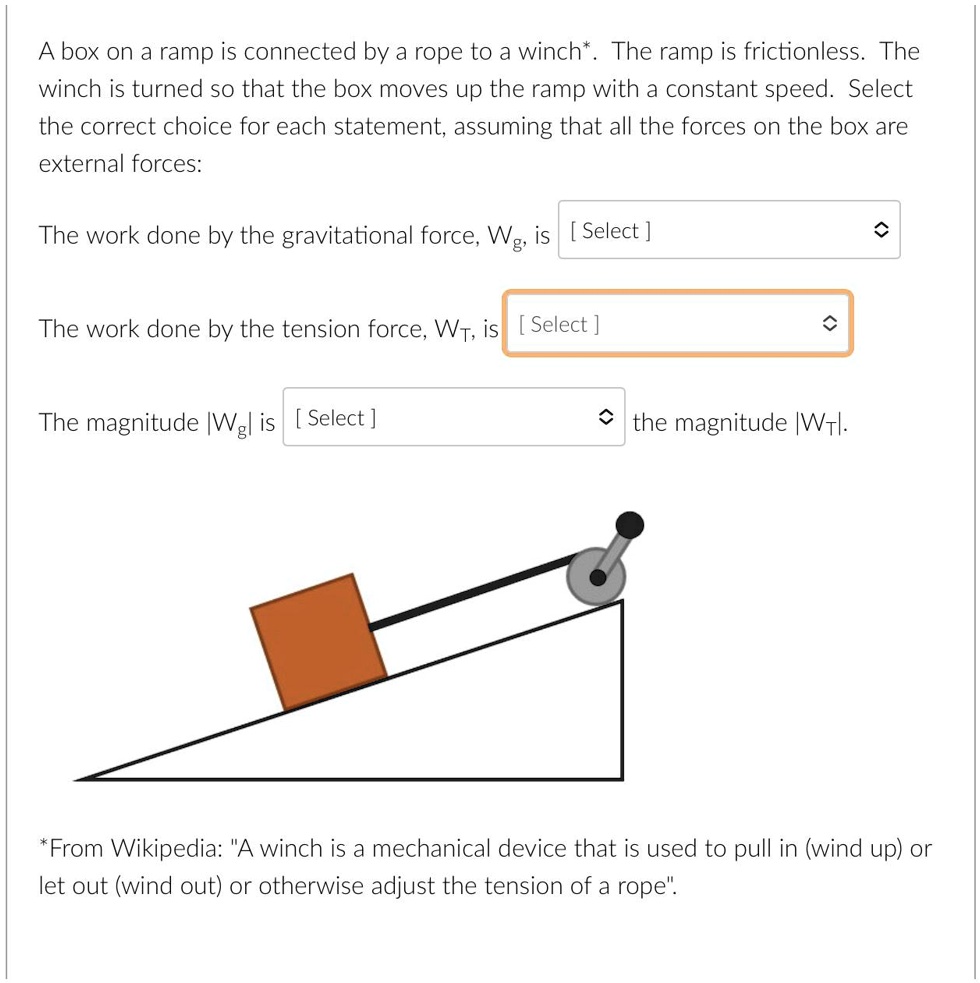 A box on a ramp is connected by a rope to a winch*. The ramp is frictionless. The winch is turned so that the box moves up the ramp with a constant speed. Select the correct choice for each statement, assuming that all the forces on the box are external forces:

The work done by the gravitational force, $W_g$, is [ Select ]

The work done by the tension force, $W_T$, is [ Select ]

The magnitude $|W_g|$ is [ Select ] the magnitude $|W_T|$.

*From Wikipedia: "A winch is a mechanical device that is used to pull in (wind up) or let out (wind out) or otherwise adjust the tension of a rope".