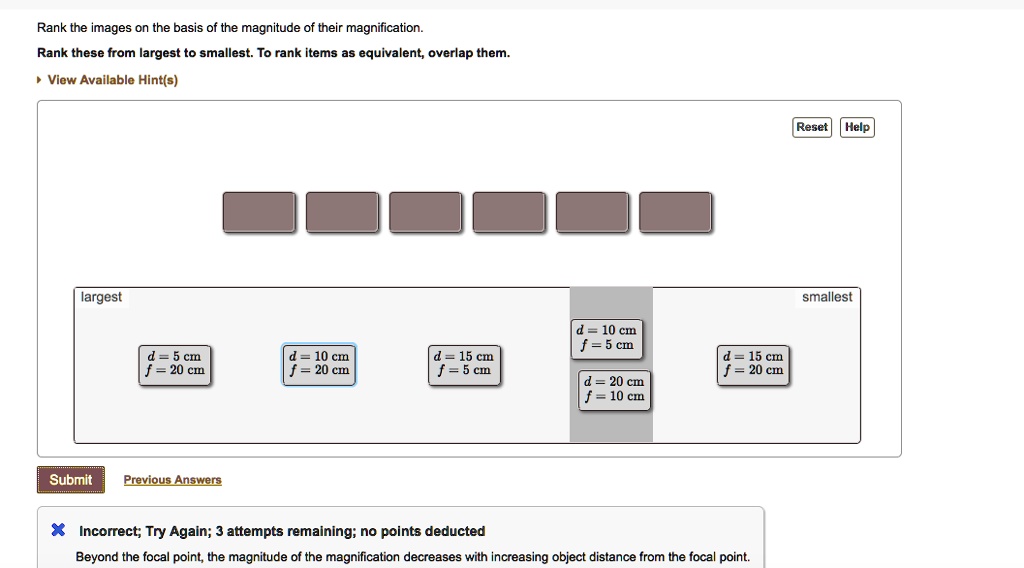 Rank the images on the basis of the magnitude of their magnification.

Rank these from largest to smallest. To rank items as equivalent, overlap them.

View Available Hint(s)

Reset Help

largest

smallest

$d = 5$ cm
$f = 20$ cm

$d = 10$ cm
$f = 20$ cm

$d = 15$ cm
$f = 5$ cm

$d = 10$ cm
$f = 5$ cm

$d = 20$ cm
$f = 10$ cm

$d = 15$ cm
$f = 20$ cm

Submit

Previous Answers

Incorrect; Try Again; 3 attempts remaining; no points deducted

Beyond the focal point, the magnitude of the magnification decreases with increasing object distance from the focal point.