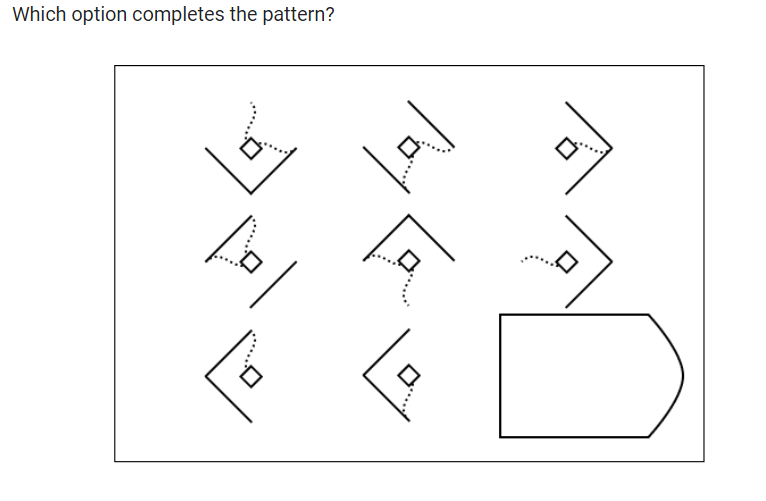 Which option completes the pattern?