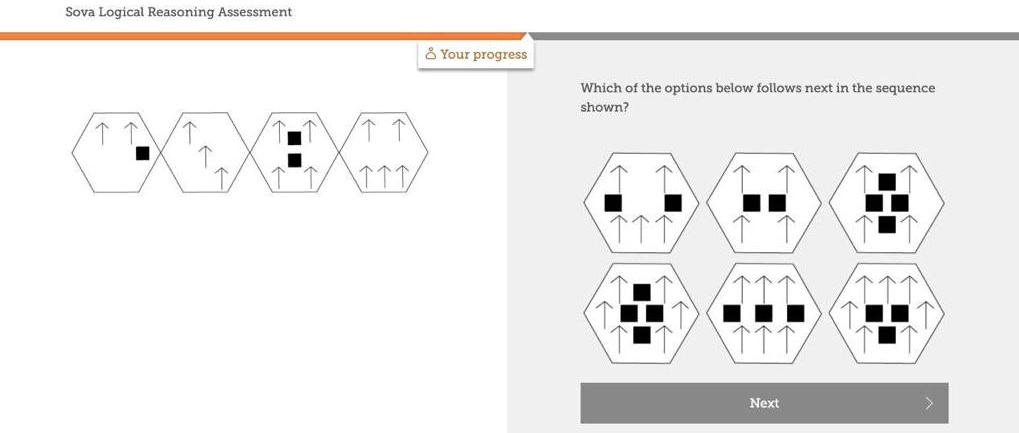 Sova Logical Reasoning Assessment

Your progress

Which of the options below follows next in the sequence shown?

Next