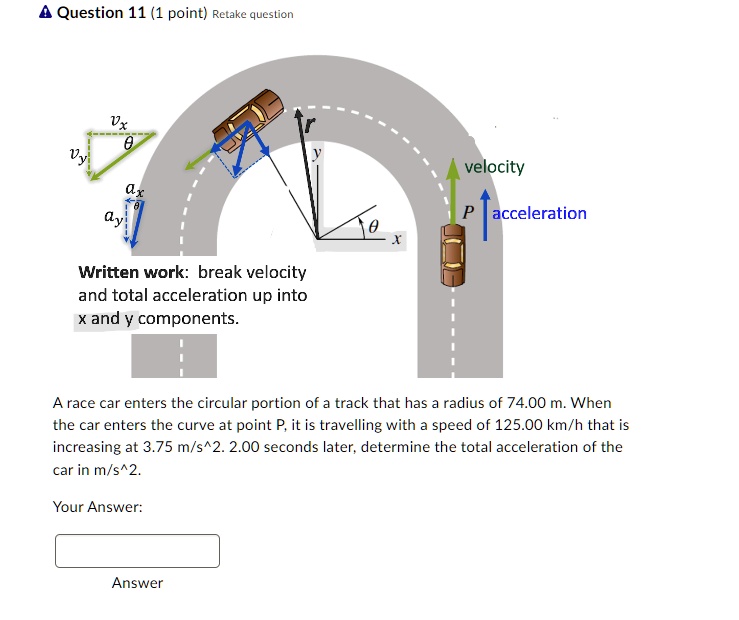 Question 11 (1 point) Retake question

$v_x$
$\theta$
$v_y$
$a_x$
$\theta$
$a_y$
$r$
$y$
$\theta$
$x$
velocity
$P$
acceleration

Written work: break velocity and total acceleration up into x and y components.

A race car enters the circular portion of a track that has a radius of 74.00 m. When the car enters the curve at point P, it is travelling with a speed of 125.00 km/h that is increasing at 3.75 m/s^2. 2.00 seconds later, determine the total acceleration of the car in m/s^2.

Your Answer:

Answer