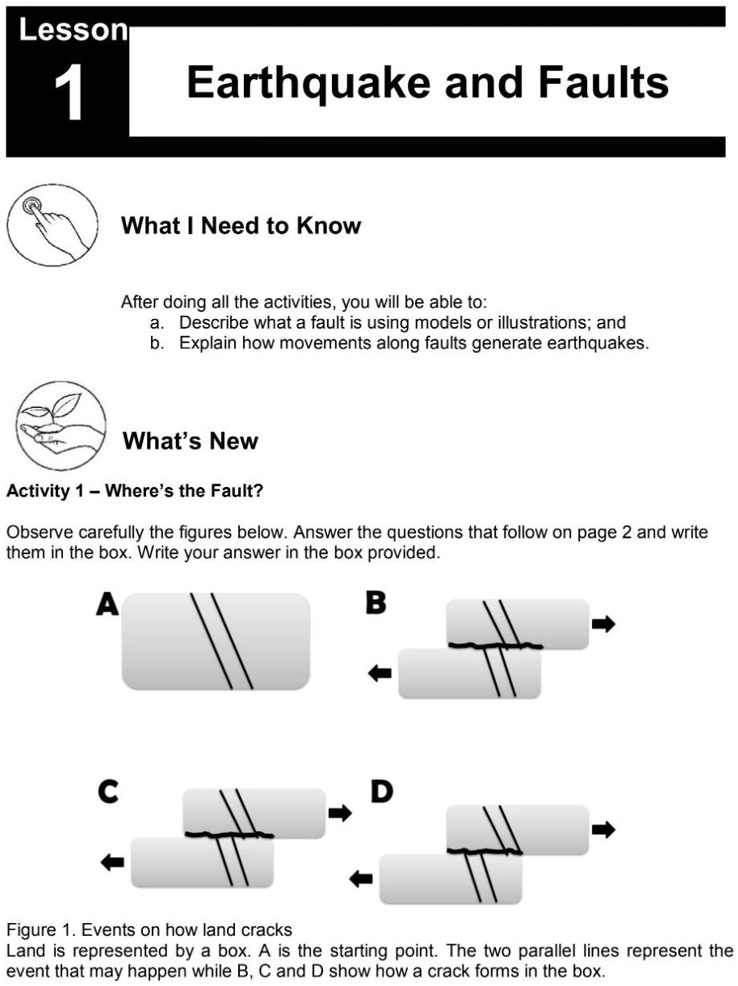 Lesson 1

Earthquake and Faults

What I Need to Know

After doing all the activities, you will be able to:
a. Describe what a fault is using models or illustrations; and
b. Explain how movements along faults generate earthquakes.

What's New

Activity 1 – Where's the Fault?

Observe carefully the figures below. Answer the questions that follow on page 2 and write them in the box. Write your answer in the box provided.

A

B

C

D

Figure 1. Events on how land cracks
Land is represented by a box. A is the starting point. The two parallel lines represent the event that may happen while B, C and D show how a crack forms in the box.