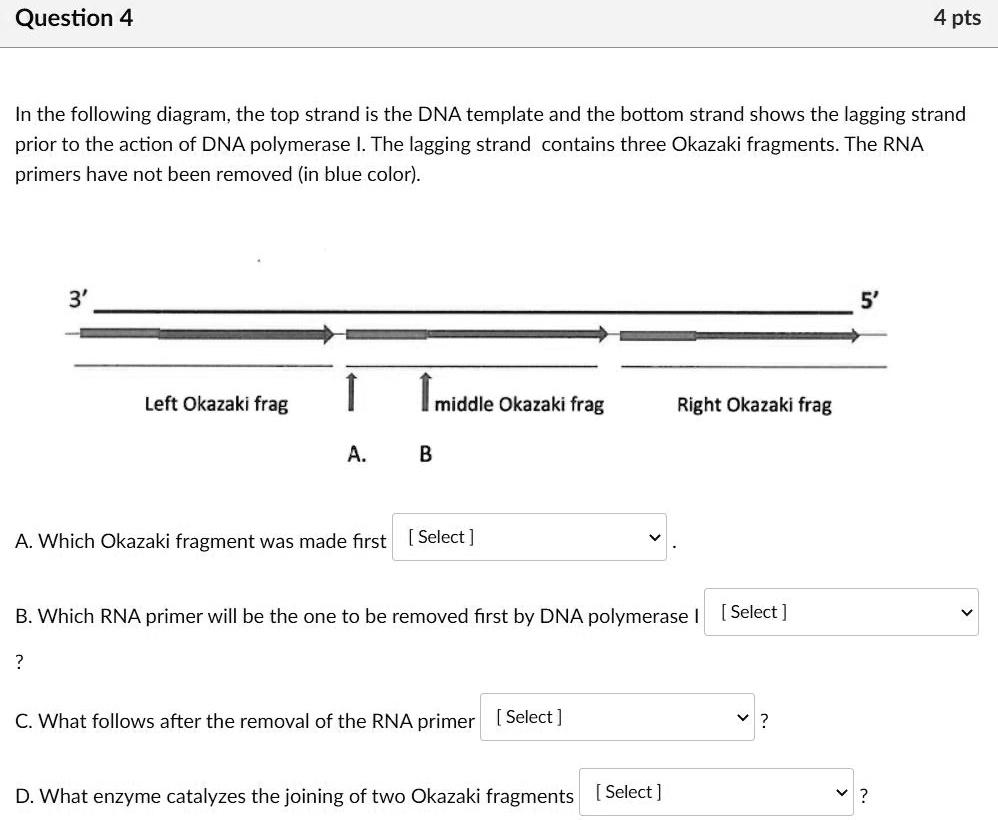 Question 4

4 pts

In the following diagram, the top strand is the DNA template and the bottom strand shows the lagging strand prior to the action of DNA polymerase I. The lagging strand contains three Okazaki fragments. The RNA primers have not been removed (in blue color).

3'

5'

Left Okazaki frag

middle Okazaki frag

Right Okazaki frag

A.

B

A. Which Okazaki fragment was made first [ Select ] .

B. Which RNA primer will be the one to be removed first by DNA polymerase I [ Select ] ?

C. What follows after the removal of the RNA primer [ Select ] ?

D. What enzyme catalyzes the joining of two Okazaki fragments [ Select ] ?