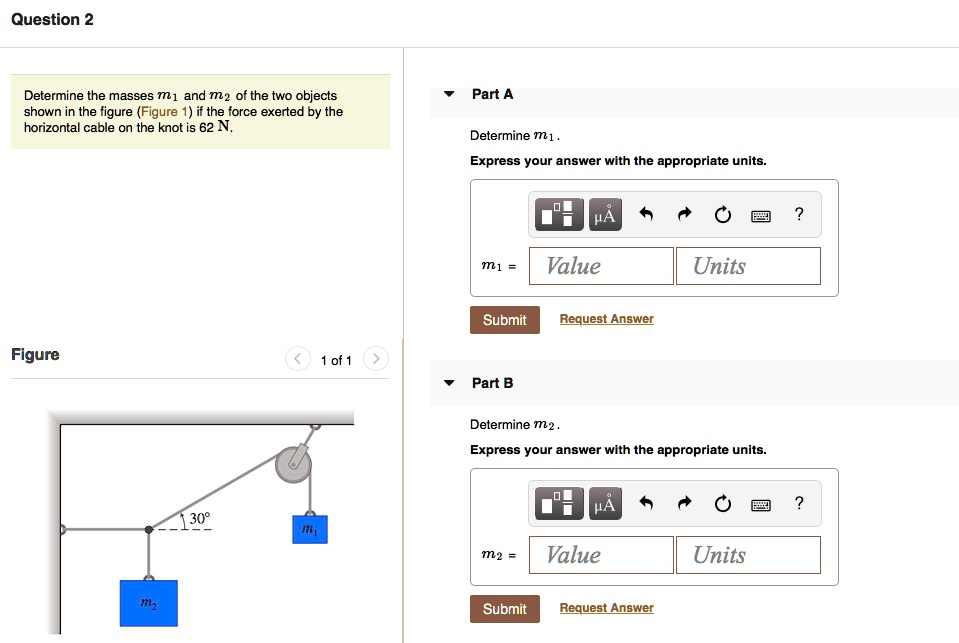 Question 2

Determine the masses $m_1$ and $m_2$ of the two objects shown in the figure (Figure 1) if the force exerted by the horizontal cable on the knot is 62 N.

Figure

1 of 1

30°

$m_1$

$m_2$

Part A

Determine $m_1$.

Express your answer with the appropriate units.

μÅ

?

$m_1$ =

Value

Units

Submit

Request Answer

Part B

Determine $m_2$.

Express your answer with the appropriate units.

μÅ

?

$m_2$ =

Value

Units

Submit

Request Answer