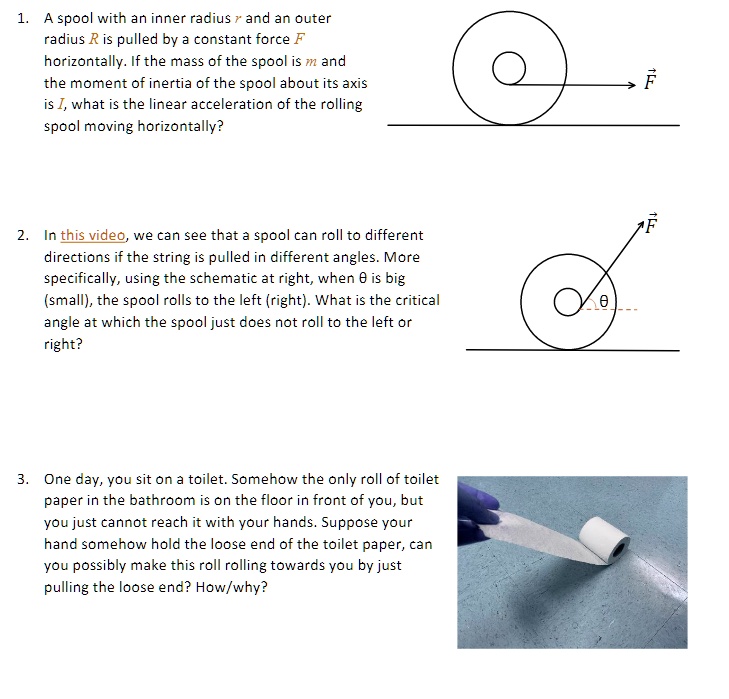 1. A spool with an inner radius $r$ and an outer radius $R$ is pulled by a constant force $F$ horizontally. If the mass of the spool is $m$ and the moment of inertia of the spool about its axis is $I$, what is the linear acceleration of the rolling spool moving horizontally?

$\vec{F}$

2. In this video, we can see that a spool can roll to different directions if the string is pulled in different angles. More specifically, using the schematic at right, when θ is big (small), the spool rolls to the left (right). What is the critical angle at which the spool just does not roll to the left or right?

$\vec{F}$

θ

3. One day, you sit on a toilet. Somehow the only roll of toilet paper in the bathroom is on the floor in front of you, but you just cannot reach it with your hands. Suppose your hand somehow hold the loose end of the toilet paper, can you possibly make this roll rolling towards you by just pulling the loose end? How/why?