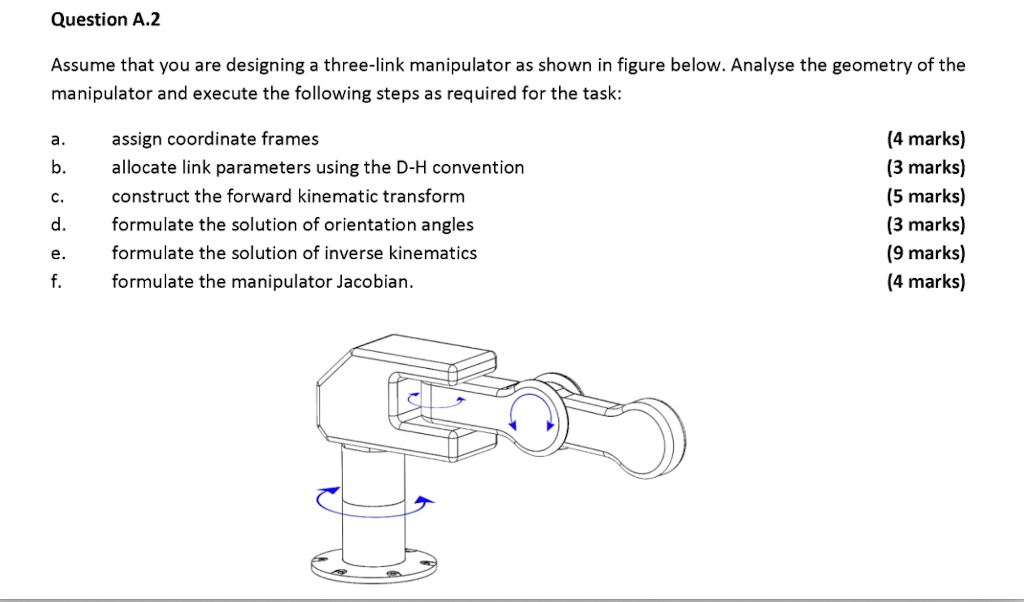 Question A.2

Assume that you are designing a three-link manipulator as shown in figure below. Analyse the geometry of the manipulator and execute the following steps as required for the task:

a. assign coordinate frames (4 marks)
b. allocate link parameters using the D-H convention (3 marks)
c. construct the forward kinematic transform (5 marks)
d. formulate the solution of orientation angles (3 marks)
e. formulate the solution of inverse kinematics (9 marks)
f. formulate the manipulator Jacobian. (4 marks)