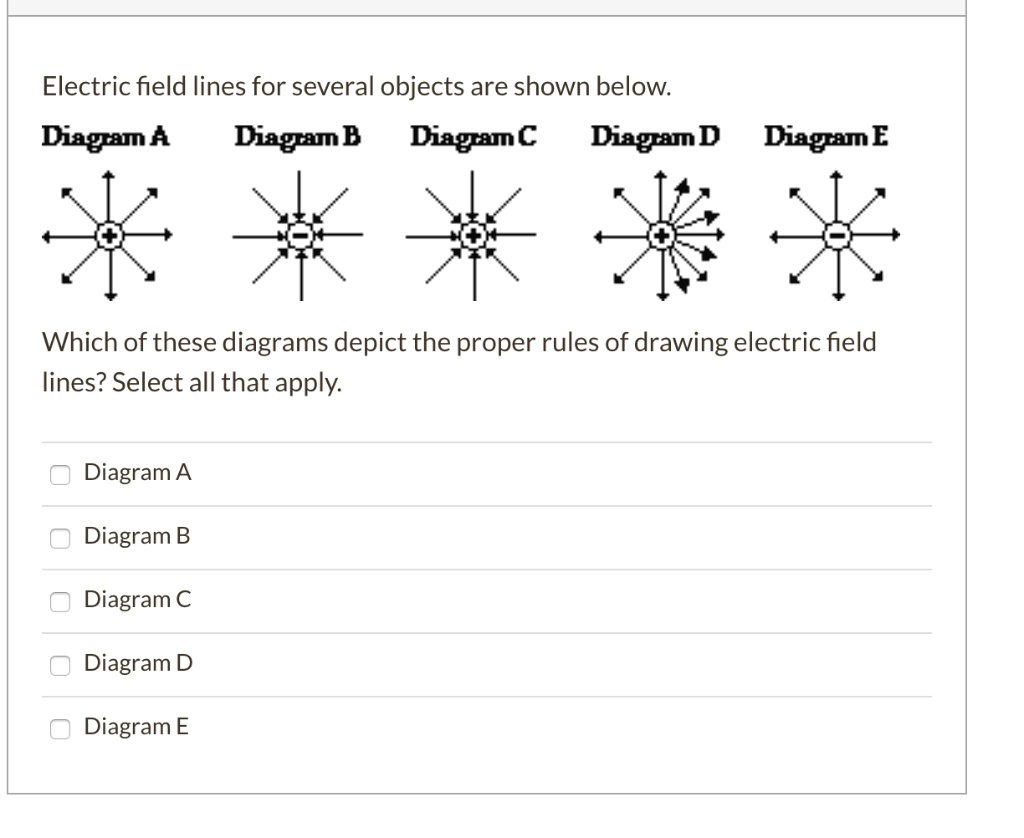 Electric field lines for several objects are shown below.

Diagram A Diagram B Diagram C Diagram D Diagram E

+ − + + −

Which of these diagrams depict the proper rules of drawing electric field lines? Select all that apply.

Diagram A

Diagram B

Diagram C

Diagram D

Diagram E