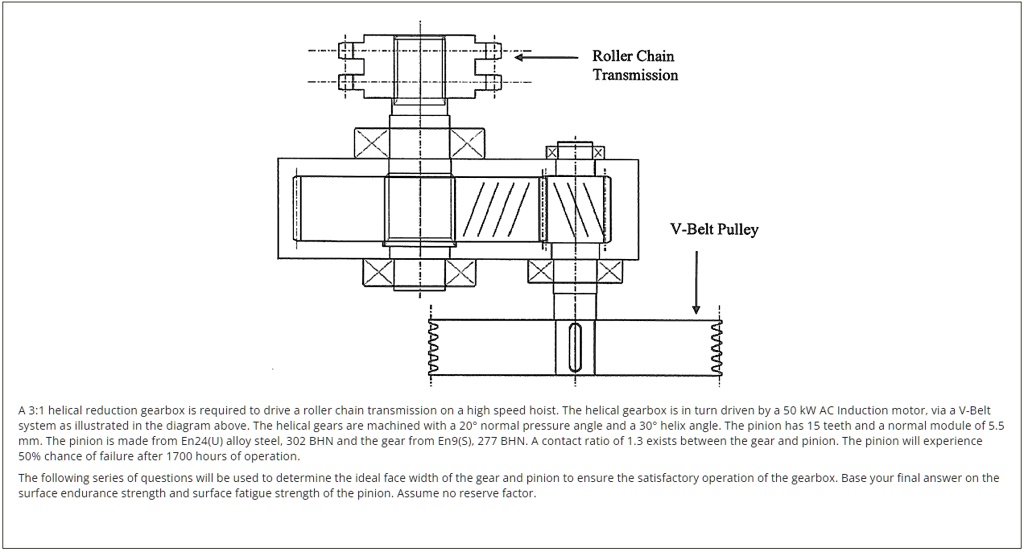 Roller Chain Transmission

V-Belt Pulley

A 3:1 helical reduction gearbox is required to drive a roller chain transmission on a high speed hoist. The helical gearbox is in turn driven by a 50 kW AC Induction motor, via a V-Belt system as illustrated in the diagram above. The helical gears are machined with a 20° normal pressure angle and a 30° helix angle. The pinion has 15 teeth and a normal module of 5.5 mm. The pinion is made from En24(U) alloy steel, 302 BHN and the gear from En9(S), 277 BHN. A contact ratio of 1.3 exists between the gear and pinion. The pinion will experience 50% chance of failure after 1700 hours of operation.

The following series of questions will be used to determine the ideal face width of the gear and pinion to ensure the satisfactory operation of the gearbox. Base your final answer on the surface endurance strength and surface fatigue strength of the pinion. Assume no reserve factor.