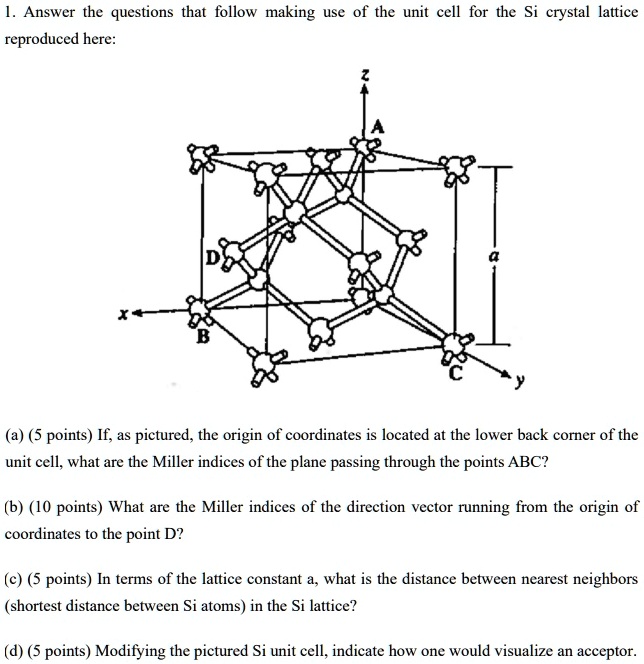 1. Answer the questions that follow making use of the unit cell for the Si crystal lattice reproduced here:

z
A
D
a
x
B
C
y

(a) (5 points) If, as pictured, the origin of coordinates is located at the lower back corner of the unit cell, what are the Miller indices of the plane passing through the points ABC?

(b) (10 points) What are the Miller indices of the direction vector running from the origin of coordinates to the point D?

(c) (5 points) In terms of the lattice constant a, what is the distance between nearest neighbors (shortest distance between Si atoms) in the Si lattice?

(d) (5 points) Modifying the pictured Si unit cell, indicate how one would visualize an acceptor.