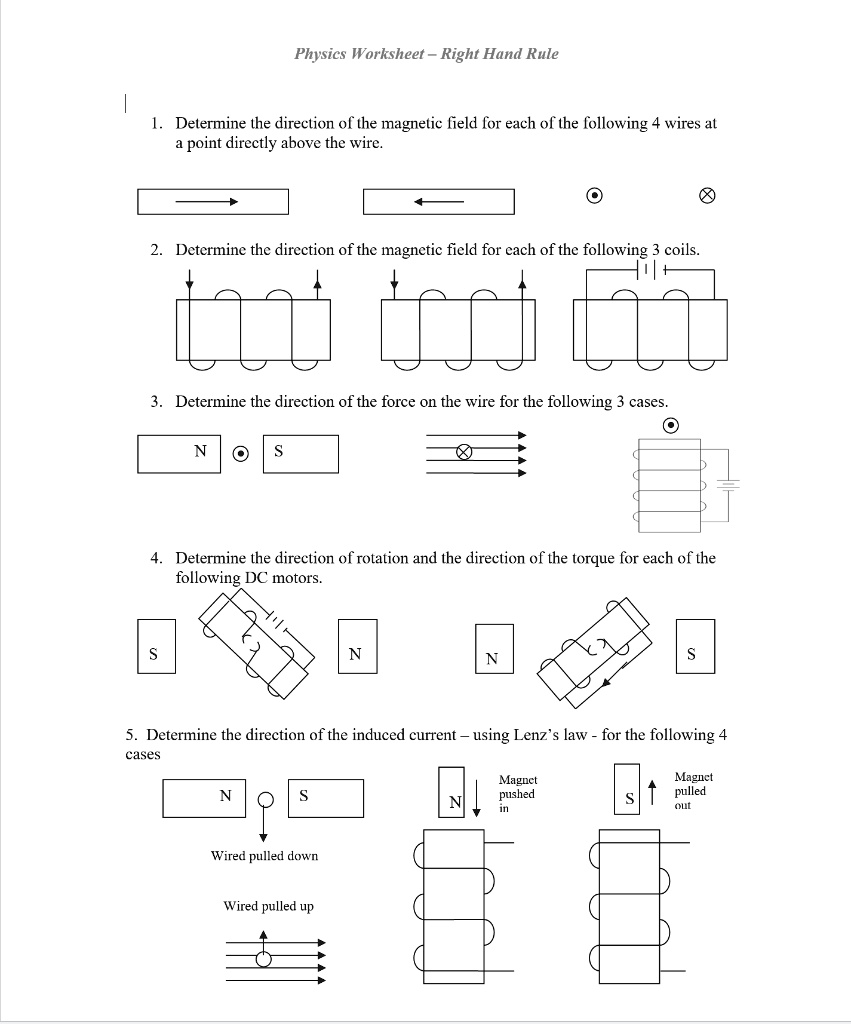 Physics Worksheet – Right Hand Rule

1. Determine the direction of the magnetic field for each of the following 4 wires at a point directly above the wire.

2. Determine the direction of the magnetic field for each of the following 3 coils.

3. Determine the direction of the force on the wire for the following 3 cases.

N S

4. Determine the direction of rotation and the direction of the torque for each of the following DC motors.

S N N S

5. Determine the direction of the induced current – using Lenz's law - for the following 4 cases

N S

Wired pulled down

Wired pulled up

N Magnet pushed in

S Magnet pulled out