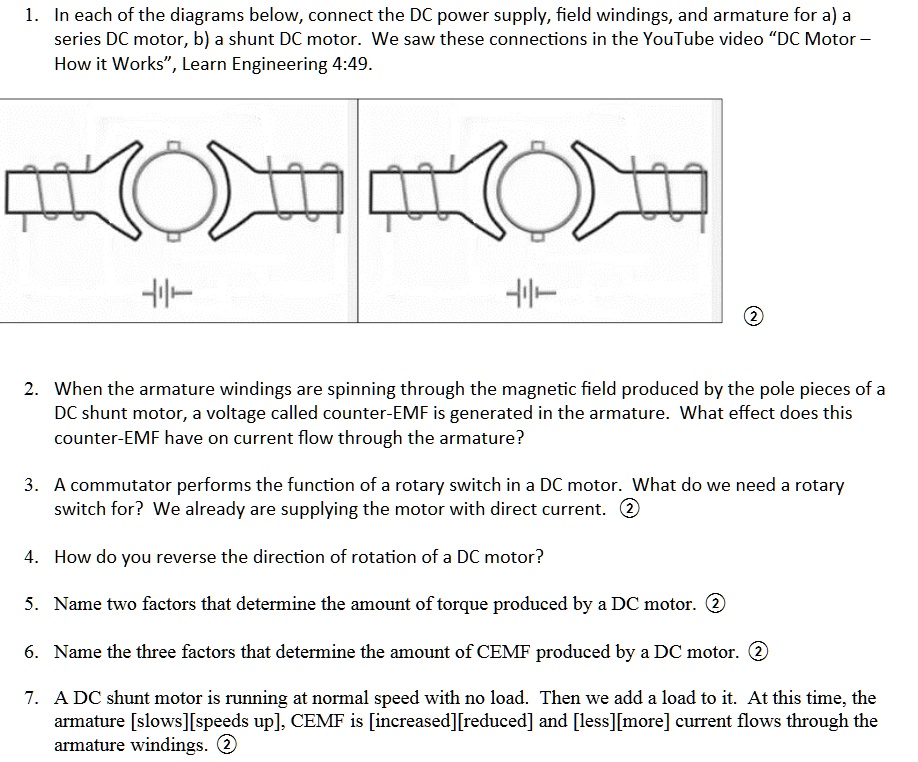 1. In each of the diagrams below, connect the DC power supply, field windings, and armature for a) a series DC motor, b) a shunt DC motor. We saw these connections in the YouTube video "DC Motor – How it Works", Learn Engineering 4:49.

②

2. When the armature windings are spinning through the magnetic field produced by the pole pieces of a DC shunt motor, a voltage called counter-EMF is generated in the armature. What effect does this counter-EMF have on current flow through the armature?

3. A commutator performs the function of a rotary switch in a DC motor. What do we need a rotary switch for? We already are supplying the motor with direct current. ②

4. How do you reverse the direction of rotation of a DC motor?

5. Name two factors that determine the amount of torque produced by a DC motor. ②

6. Name the three factors that determine the amount of CEMF produced by a DC motor. ②

7. A DC shunt motor is running at normal speed with no load. Then we add a load to it. At this time, the armature [slows][speeds up], CEMF is [increased][reduced] and [less][more] current flows through the armature windings. ②