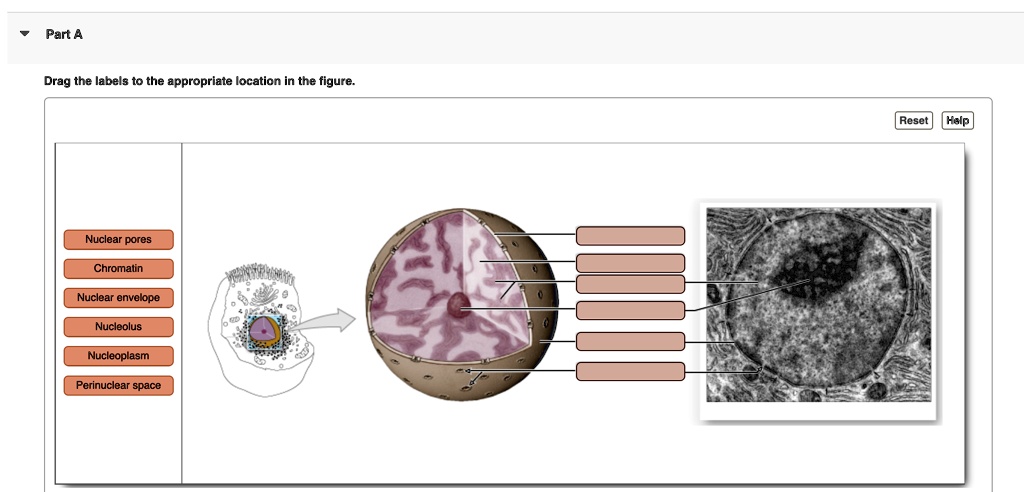 Part A

Drag the labels to the appropriate location in the figure.

Reset Help

Nuclear pores
Chromatin
Nuclear envelope
Nucleolus
Nucleoplasm
Perinuclear space