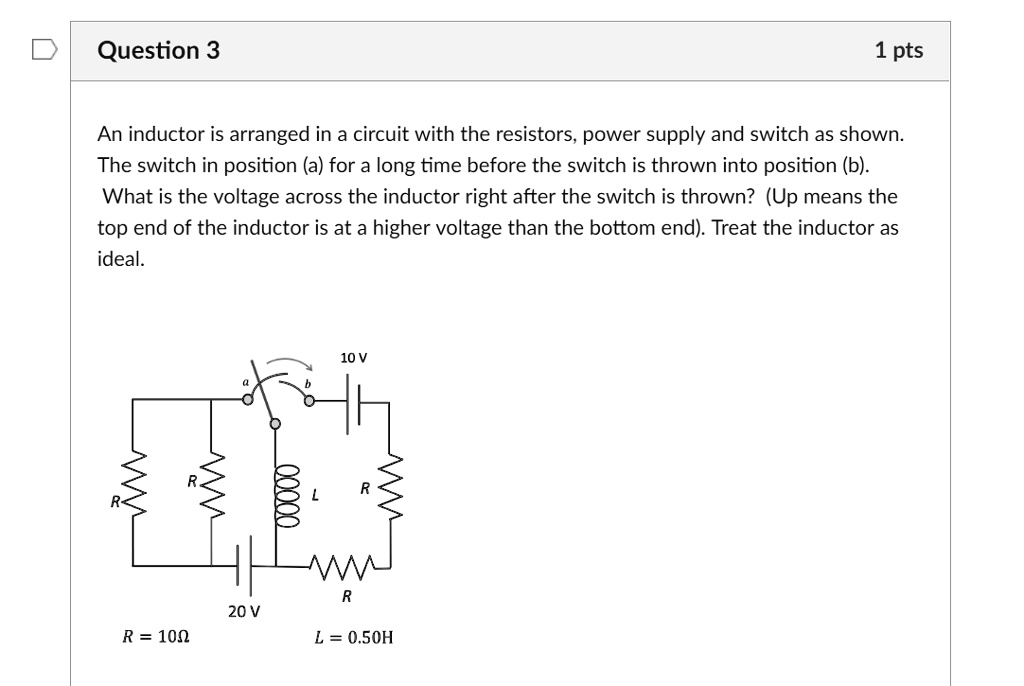 Question 3

1 pts

An inductor is arranged in a circuit with the resistors, power supply and switch as shown. The switch in position (a) for a long time before the switch is thrown into position (b). What is the voltage across the inductor right after the switch is thrown? (Up means the top end of the inductor is at a higher voltage than the bottom end). Treat the inductor as ideal.

a
b
10 V
R
R
L
R
R
20 V
$R = 10\Omega$
$L = 0.50\text{H}$