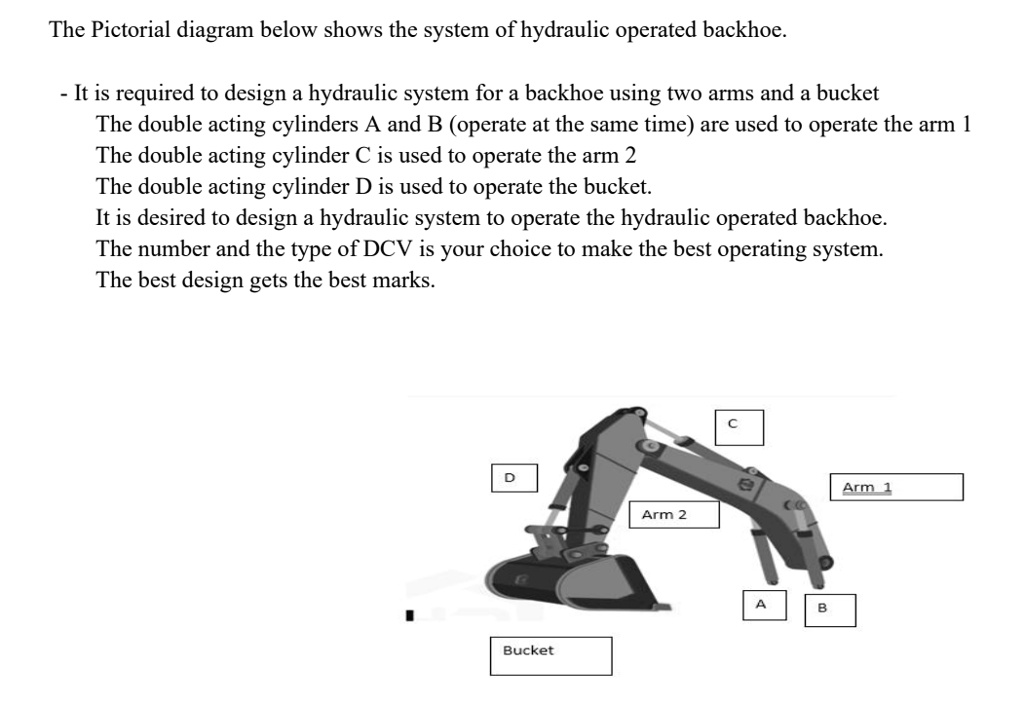 The Pictorial diagram below shows the system of hydraulic operated backhoe.

- It is required to design a hydraulic system for a backhoe using two arms and a bucket
The double acting cylinders A and B (operate at the same time) are used to operate the arm 1
The double acting cylinder C is used to operate the arm 2
The double acting cylinder D is used to operate the bucket.
It is desired to design a hydraulic system to operate the hydraulic operated backhoe.
The number and the type of DCV is your choice to make the best operating system.
The best design gets the best marks.

C

D

Arm 1

Arm 2

A

B

Bucket