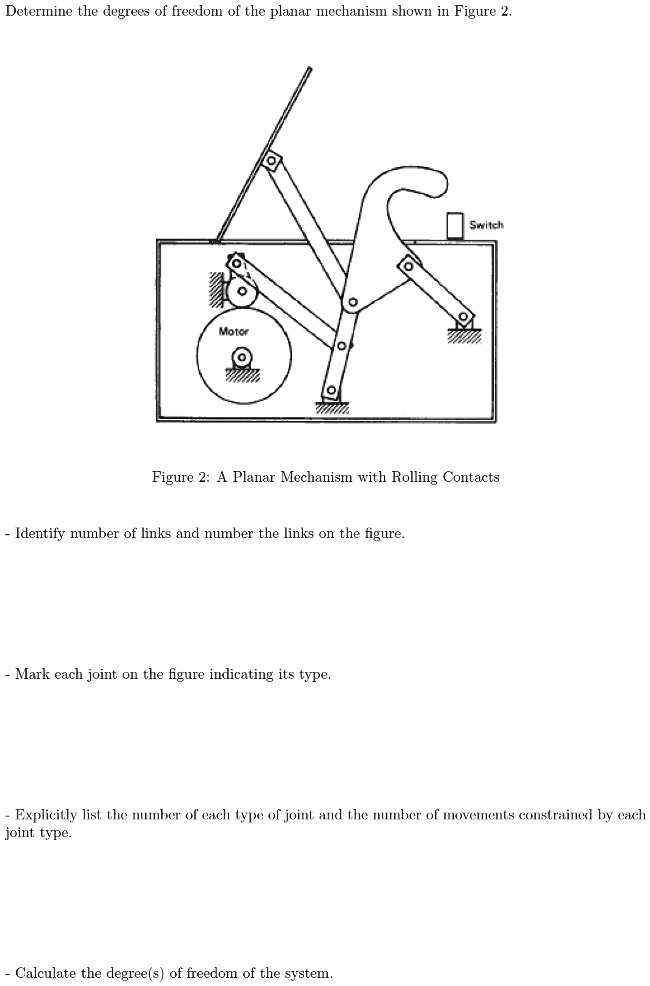 Determine the degrees of freedom of the planar mechanism shown in Figure 2.

Switch

Motor

Figure 2: A Planar Mechanism with Rolling Contacts

- Identify number of links and number the links on the figure.

- Mark each joint on the figure indicating its type.

- Explicitly list the number of each type of joint and the number of movements constrained by each joint type.

- Calculate the degree(s) of freedom of the system.