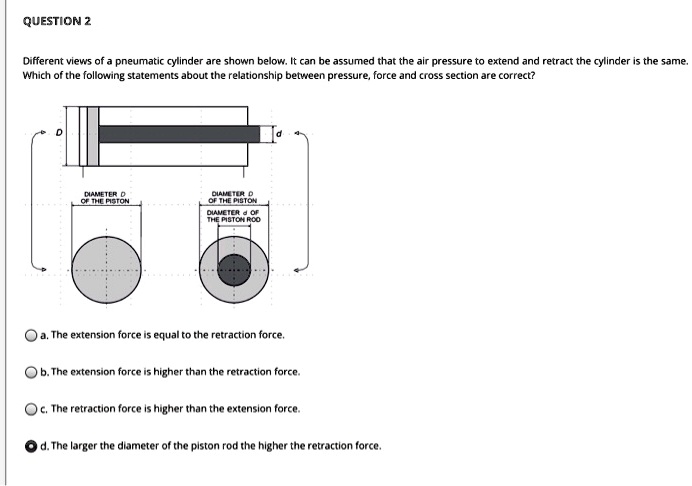 QUESTION 2

Different views of a pneumatic cylinder are shown below. It can be assumed that the air pressure to extend and retract the cylinder is the same. Which of the following statements about the relationship between pressure, force and cross section are correct?

D

d

DIAMETER D OF THE PISTON

DIAMETER D OF THE PISTON

DIAMETER d OF THE PISTON ROD

a. The extension force is equal to the retraction force.

b. The extension force is higher than the retraction force.

c. The retraction force is higher than the extension force.

d. The larger the diameter of the piston rod the higher the retraction force.