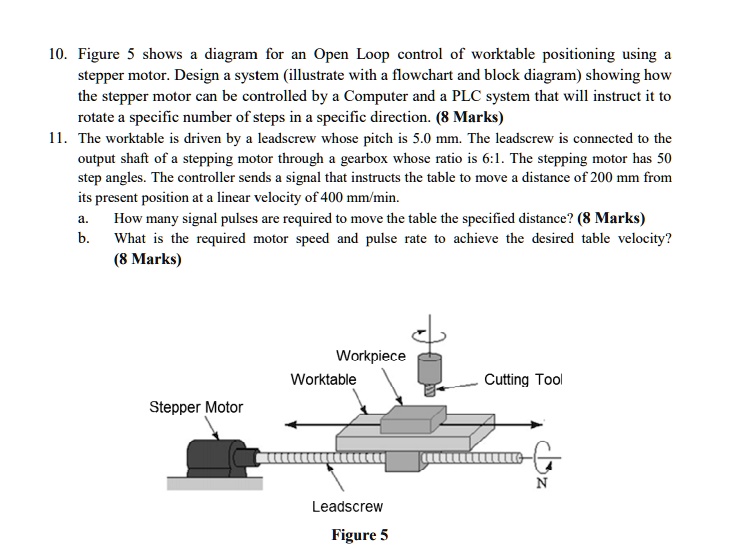 10. Figure 5 shows a diagram for an Open Loop control of worktable positioning using a stepper motor. Design a system (illustrate with a flowchart and block diagram) showing how the stepper motor can be controlled by a Computer and a PLC system that will instruct it to rotate a specific number of steps in a specific direction. (8 Marks)

11. The worktable is driven by a leadscrew whose pitch is 5.0 mm. The leadscrew is connected to the output shaft of a stepping motor through a gearbox whose ratio is 6:1. The stepping motor has 50 step angles. The controller sends a signal that instructs the table to move a distance of 200 mm from its present position at a linear velocity of 400 mm/min.

a. How many signal pulses are required to move the table the specified distance? (8 Marks)

b. What is the required motor speed and pulse rate to achieve the desired table velocity? (8 Marks)

Workpiece
Worktable
Cutting Tool
Stepper Motor
N
Leadscrew

Figure 5