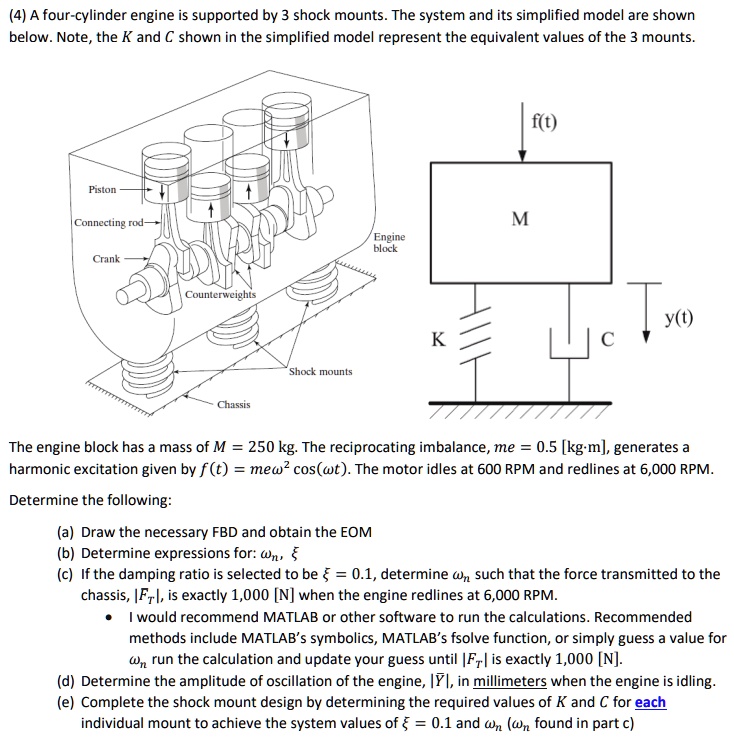 (4) A four-cylinder engine is supported by 3 shock mounts. The system and its simplified model are shown below. Note, the $K$ and $C$ shown in the simplified model represent the equivalent values of the 3 mounts.

Piston
Connecting rod
Crank
Counterweights
Engine block
Shock mounts
Chassis

f(t)
M
K
C
y(t)

The engine block has a mass of $M = 250$ kg. The reciprocating imbalance, $me = 0.5$ [kg·m], generates a harmonic excitation given by $f(t) = me\omega^2 \cos(\omega t)$. The motor idles at 600 RPM and redlines at 6,000 RPM.

Determine the following:

(a) Draw the necessary FBD and obtain the EOM
(b) Determine expressions for: $\omega_n$, $\xi$
(c) If the damping ratio is selected to be $\xi = 0.1$, determine $\omega_n$ such that the force transmitted to the chassis, $|F_T|$, is exactly 1,000 [N] when the engine redlines at 6,000 RPM.
• I would recommend MATLAB or other software to run the calculations. Recommended methods include MATLAB's symbolics, MATLAB's fsolve function, or simply guess a value for $\omega_n$ run the calculation and update your guess until $|F_T|$ is exactly 1,000 [N].
(d) Determine the amplitude of oscillation of the engine, $|\bar{Y}|$, in millimeters when the engine is idling.
(e) Complete the shock mount design by determining the required values of $K$ and $C$ for each individual mount to achieve the system values of $\xi = 0.1$ and $\omega_n$ ($\omega_n$ found in part c)