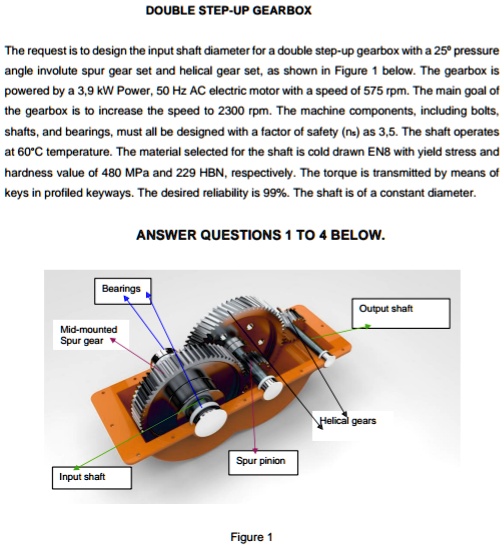 DOUBLE STEP-UP GEARBOX

The request is to design the input shaft diameter for a double step-up gearbox with a 25° pressure angle involute spur gear set and helical gear set, as shown in Figure 1 below. The gearbox is powered by a 3,9 kW Power, 50 Hz AC electric motor with a speed of 575 rpm. The main goal of the gearbox is to increase the speed to 2300 rpm. The machine components, including bolts, shafts, and bearings, must all be designed with a factor of safety ($n_s$) as 3,5. The shaft operates at 60°C temperature. The material selected for the shaft is cold drawn EN8 with yield stress and hardness value of 480 MPa and 229 HBN, respectively. The torque is transmitted by means of keys in profiled keyways. The desired reliability is 99%. The shaft is of a constant diameter.

ANSWER QUESTIONS 1 TO 4 BELOW.

Bearings

Output shaft

Mid-mounted Spur gear

Helical gears

Spur pinion

Input shaft

Figure 1