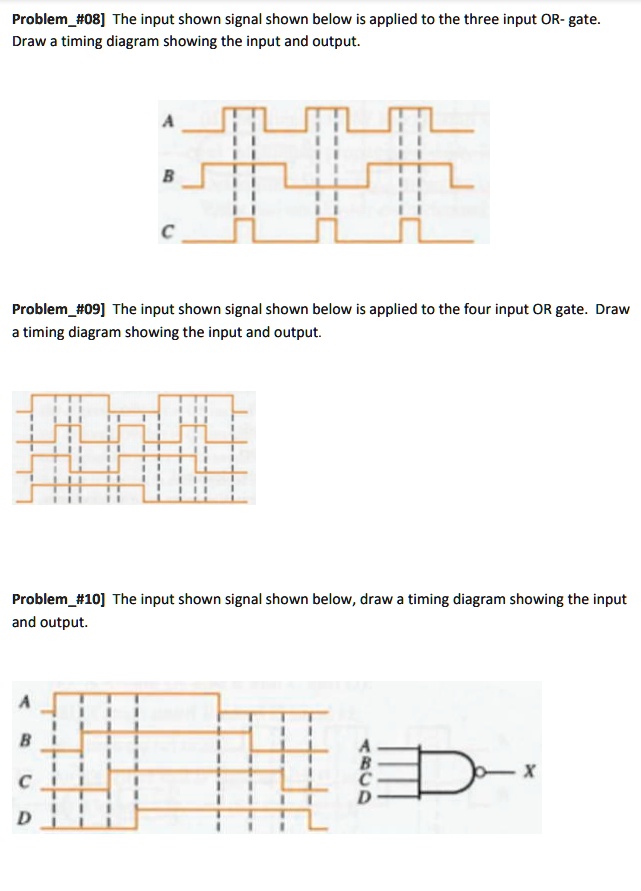 Problem_#08] The input shown signal shown below is applied to the three input OR- gate. Draw a timing diagram showing the input and output.

A

B

C

Problem_#09] The input shown signal shown below is applied to the four input OR gate. Draw a timing diagram showing the input and output.

Problem_#10] The input shown signal shown below, draw a timing diagram showing the input and output.

A

B

C

D

A
B
C
D

X