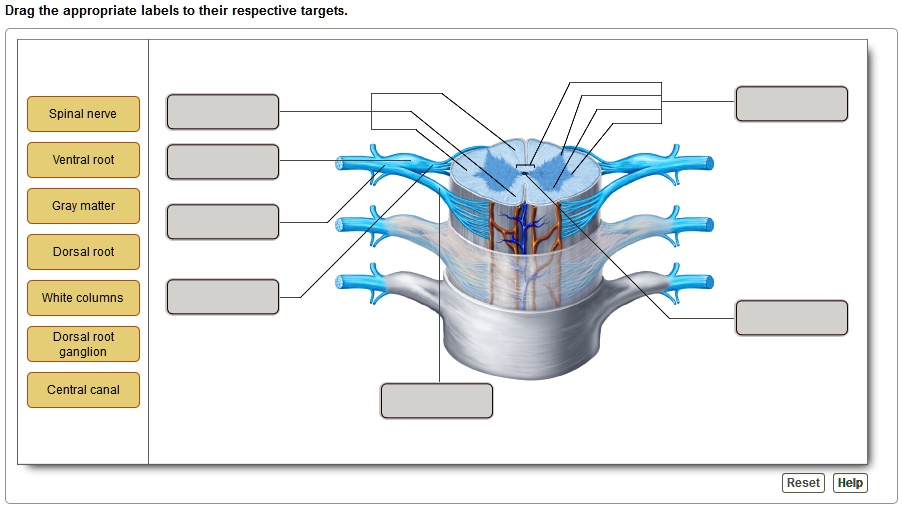 Drag the appropriate labels to their respective targets.

Spinal nerve

Ventral root

Gray matter

Dorsal root

White columns

Dorsal root ganglion

Central canal

Reset

Help