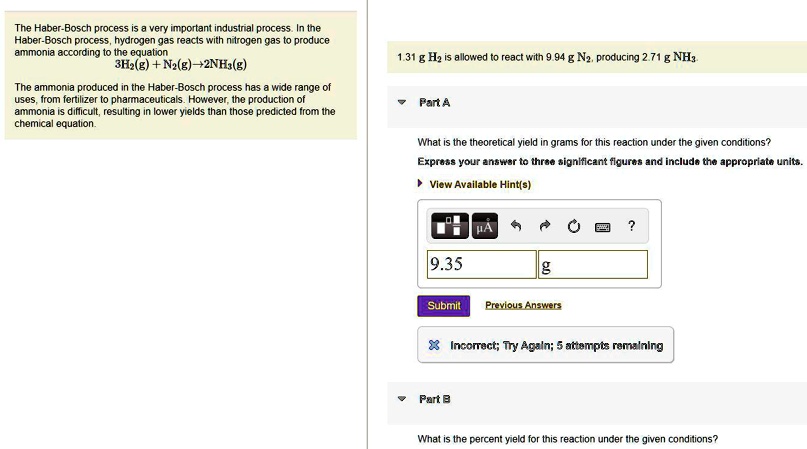 The Haber-Bosch process is a very important industrial process. In the Haber-Bosch process, hydrogen gas reacts with nitrogen gas to produce ammonia according to the equation

$3H_2(g) + N_2(g) \rightarrow 2NH_3(g)$

The ammonia produced in the Haber-Bosch process has a wide range of uses, from fertilizer to pharmaceuticals. However, the production of ammonia is difficult, resulting in lower yields than those predicted from the chemical equation.

1.31 g $H_2$ is allowed to react with 9.94 g $N_2$, producing 2.71 g $NH_3$.

Part A

What is the theoretical yield in grams for this reaction under the given conditions?

Express your answer to three significant figures and include the appropriate units.

View Available Hint(s)

μÅ ?

9.35 g

Submit Previous Answers

Incorrect; Try Again; 5 attempts remaining

Part B

What is the percent yield for this reaction under the given conditions?