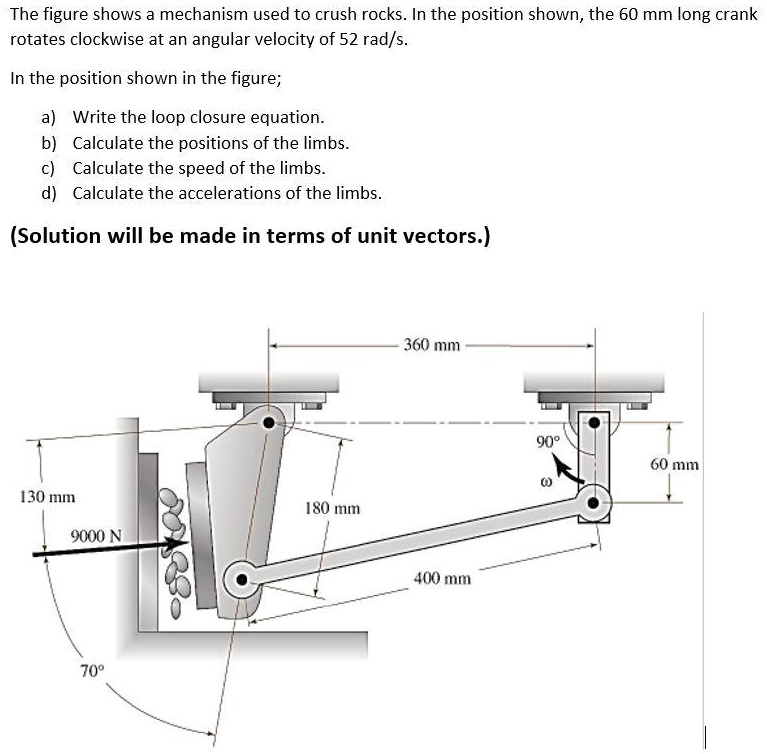 The figure shows a mechanism used to crush rocks. In the position shown, the 60 mm long crank rotates clockwise at an angular velocity of 52 rad/s.

In the position shown in the figure;

a) Write the loop closure equation.
b) Calculate the positions of the limbs.
c) Calculate the speed of the limbs.
d) Calculate the accelerations of the limbs.

(Solution will be made in terms of unit vectors.)

360 mm
90°
60 mm
ω
130 mm
180 mm
9000 N
400 mm
70°