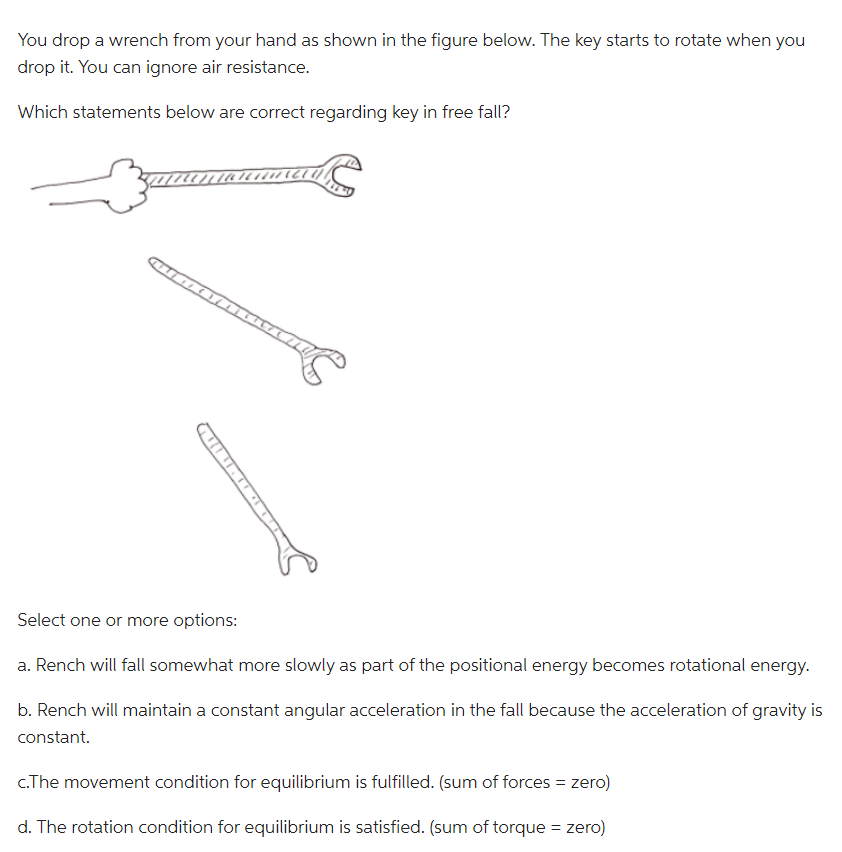 You drop a wrench from your hand as shown in the figure below. The key starts to rotate when you drop it. You can ignore air resistance.

Which statements below are correct regarding key in free fall?

Select one or more options:

a. Rench will fall somewhat more slowly as part of the positional energy becomes rotational energy.

b. Rench will maintain a constant angular acceleration in the fall because the acceleration of gravity is constant.

c.The movement condition for equilibrium is fulfilled. (sum of forces = zero)

d. The rotation condition for equilibrium is satisfied. (sum of torque = zero)