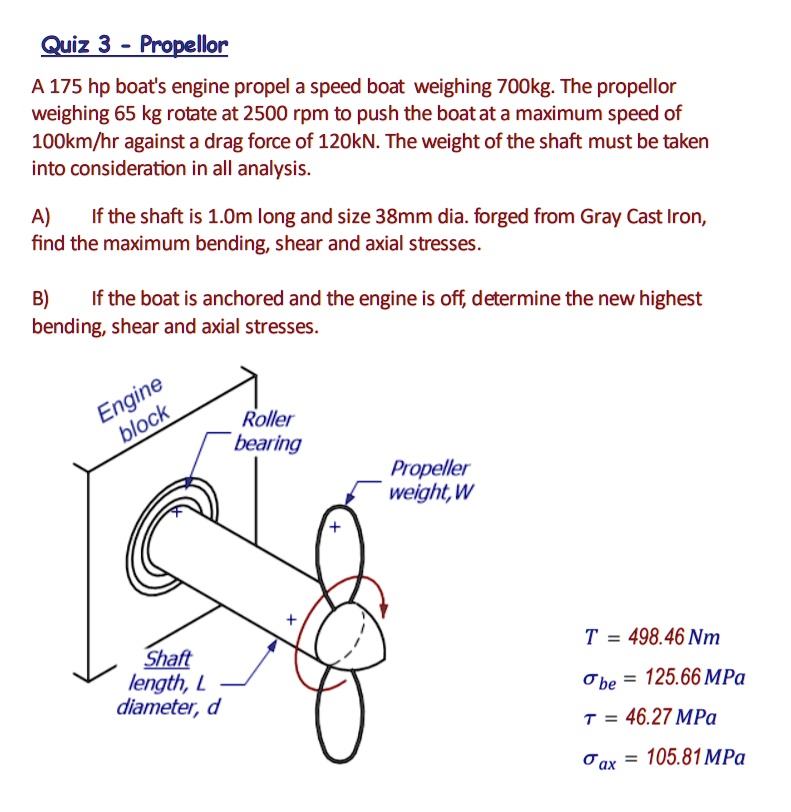 Quiz 3 - Propellor

A 175 hp boat's engine propel a speed boat weighing 700kg. The propellor weighing 65 kg rotate at 2500 rpm to push the boat at a maximum speed of 100km/hr against a drag force of 120kN. The weight of the shaft must be taken into consideration in all analysis.

A) If the shaft is 1.0m long and size 38mm dia. forged from Gray Cast Iron, find the maximum bending, shear and axial stresses.

B) If the boat is anchored and the engine is off, determine the new highest bending, shear and axial stresses.

Engine block

Roller bearing

Propeller weight, W

Shaft length, L diameter, d

$T = 498.46\,Nm$

$\sigma_{be} = 125.66\,MPa$

$\tau = 46.27\,MPa$

$\sigma_{ax} = 105.81\,MPa$