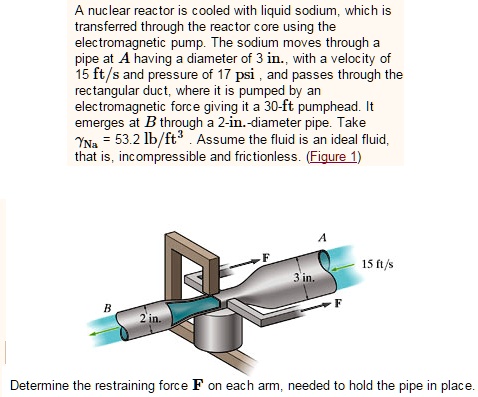 A nuclear reactor is cooled with liquid sodium, which is transferred through the reactor core using the electromagnetic pump. The sodium moves through a pipe at $A$ having a diameter of 3 $\mathbf{in.}$, with a velocity of 15 $\mathbf{ft/s}$ and pressure of 17 $\mathbf{psi}$ , and passes through the rectangular duct, where it is pumped by an electromagnetic force giving it a 30-$\mathbf{ft}$ pumphead. It emerges at $B$ through a 2-$\mathbf{in.}$-diameter pipe. Take $\gamma_{Na}$ = 53.2 $\mathbf{lb/ft^3}$ . Assume the fluid is an ideal fluid, that is, incompressible and frictionless. (Figure 1)

A
F
15 ft/s
3 in.
F
B
2 in.

Determine the restraining force $\mathbf{F}$ on each arm, needed to hold the pipe in place.