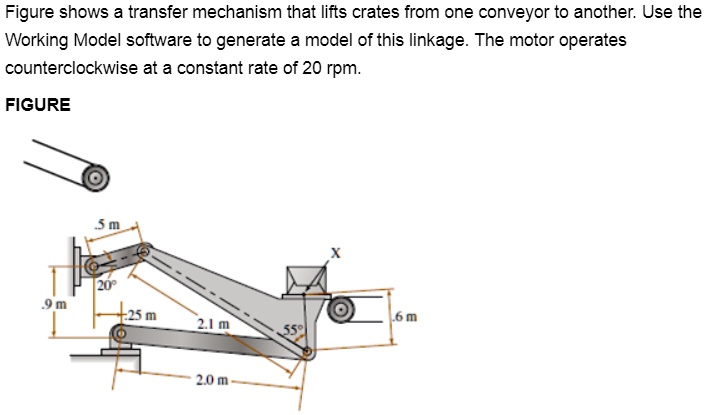 Figure shows a transfer mechanism that lifts crates from one conveyor to another. Use the Working Model software to generate a model of this linkage. The motor operates counterclockwise at a constant rate of 20 rpm.

FIGURE

.5 m
X
20°
.9 m
.25 m
2.1 m
55°
.6 m
2.0 m