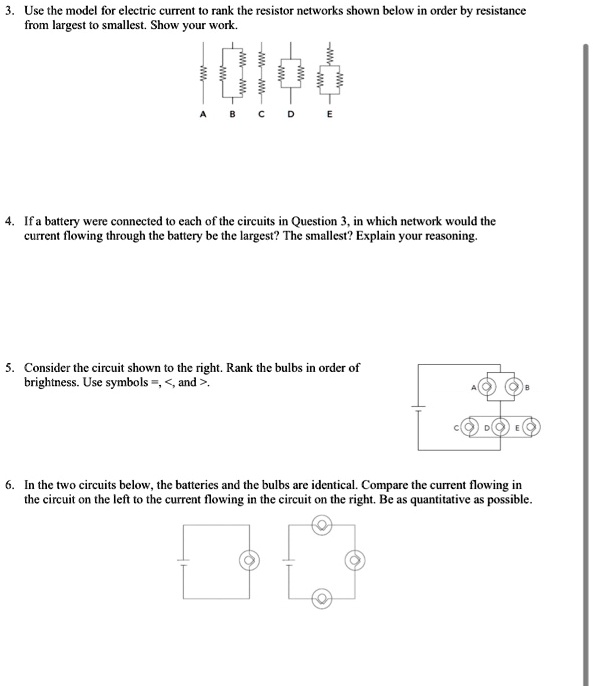 3. Use the model for electric current to rank the resistor networks shown below in order by resistance from largest to smallest. Show your work.

A B C D E

4. If a battery were connected to each of the circuits in Question 3, in which network would the current flowing through the battery be the largest? The smallest? Explain your reasoning.

5. Consider the circuit shown to the right. Rank the bulbs in order of brightness. Use symbols =, <, and >.

A B C D E

6. In the two circuits below, the batteries and the bulbs are identical. Compare the current flowing in the circuit on the left to the current flowing in the circuit on the right. Be as quantitative as possible.