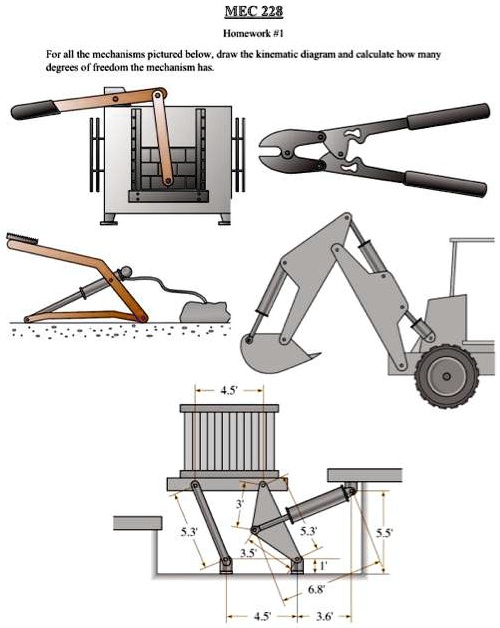 MEC 228

Homework #1

For all the mechanisms pictured below, draw the kinematic diagram and calculate how many degrees of freedom the mechanism has.

4.5'
3'
5.3'
5.3'
5.5'
3.5'
1'
6.8'
4.5'
3.6'