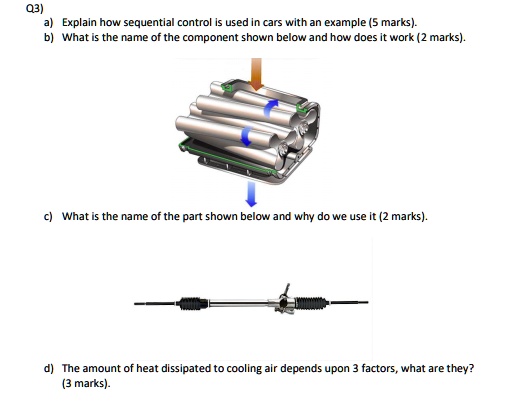 Q3)

a) Explain how sequential control is used in cars with an example (5 marks).

b) What is the name of the component shown below and how does it work (2 marks).

c) What is the name of the part shown below and why do we use it (2 marks).

d) The amount of heat dissipated to cooling air depends upon 3 factors, what are they? (3 marks).