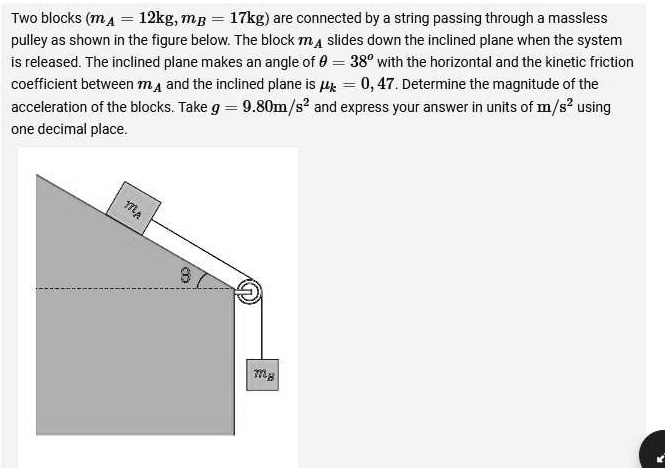 Two blocks ($m_A = 12\text{kg}, m_B = 17\text{kg}$) are connected by a string passing through a massless pulley as shown in the figure below. The block $m_A$ slides down the inclined plane when the system is released. The inclined plane makes an angle of $\theta = 38^o$ with the horizontal and the kinetic friction coefficient between $m_A$ and the inclined plane is $\mu_k = 0,47$. Determine the magnitude of the acceleration of the blocks. Take $g = 9.80\text{m/s}^2$ and express your answer in units of $\text{m/s}^2$ using one decimal place.

$m_A$

$\theta$

$m_B$