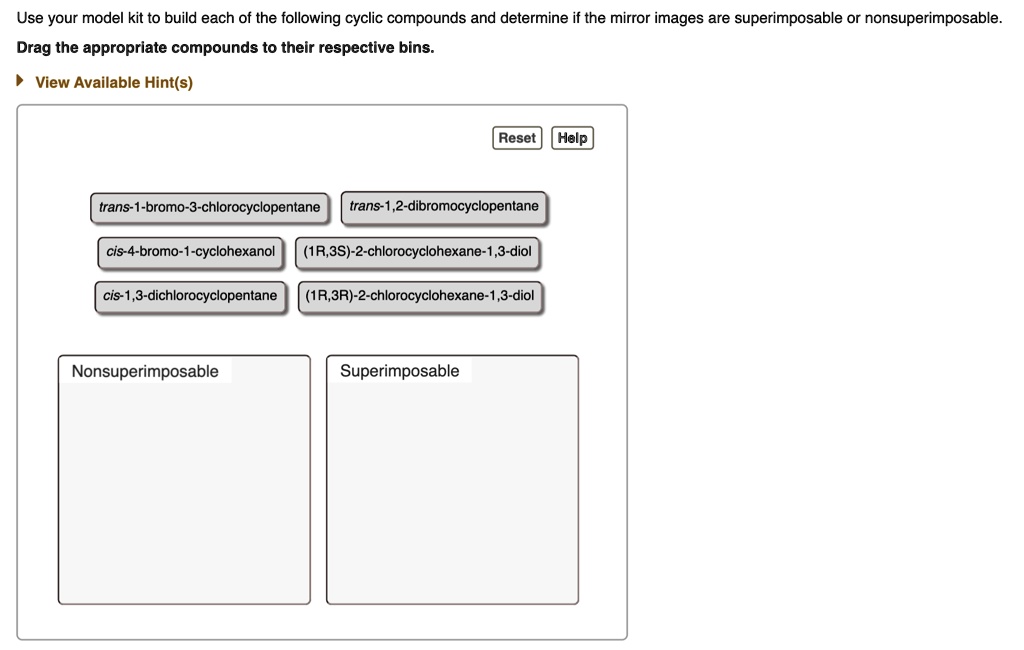 Use your model kit to build each of the following cyclic compounds and determine if the mirror images are superimposable or nonsuperimposable.

Drag the appropriate compounds to their respective bins.

View Available Hint(s)

Reset Help

trans-1-bromo-3-chlorocyclopentane

trans-1,2-dibromocyclopentane

cis-4-bromo-1-cyclohexanol

(1R,3S)-2-chlorocyclohexane-1,3-diol

cis-1,3-dichlorocyclopentane

(1R,3R)-2-chlorocyclohexane-1,3-diol

Nonsuperimposable

Superimposable