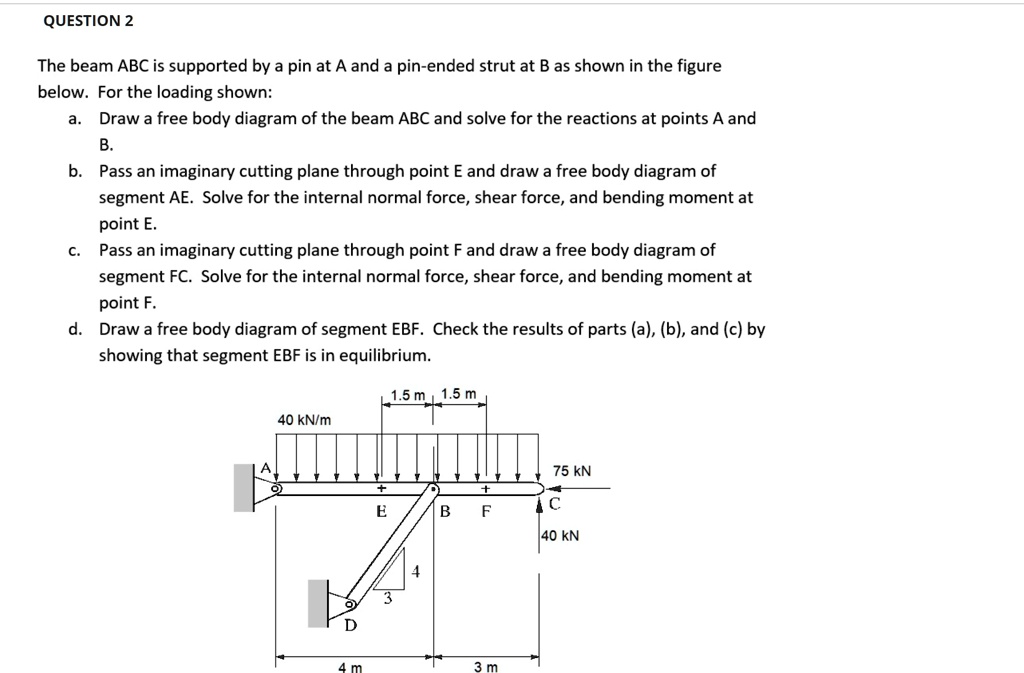 QUESTION 2

The beam ABC is supported by a pin at A and a pin-ended strut at B as shown in the figure below. For the loading shown:

a. Draw a free body diagram of the beam ABC and solve for the reactions at points A and B.

b. Pass an imaginary cutting plane through point E and draw a free body diagram of segment AE. Solve for the internal normal force, shear force, and bending moment at point E.

c. Pass an imaginary cutting plane through point F and draw a free body diagram of segment FC. Solve for the internal normal force, shear force, and bending moment at point F.

d. Draw a free body diagram of segment EBF. Check the results of parts (a), (b), and (c) by showing that segment EBF is in equilibrium.

1.5 m 1.5 m
40 kN/m
A
75 kN
E
B
F
C
40 kN
4
3
D
4 m
3 m