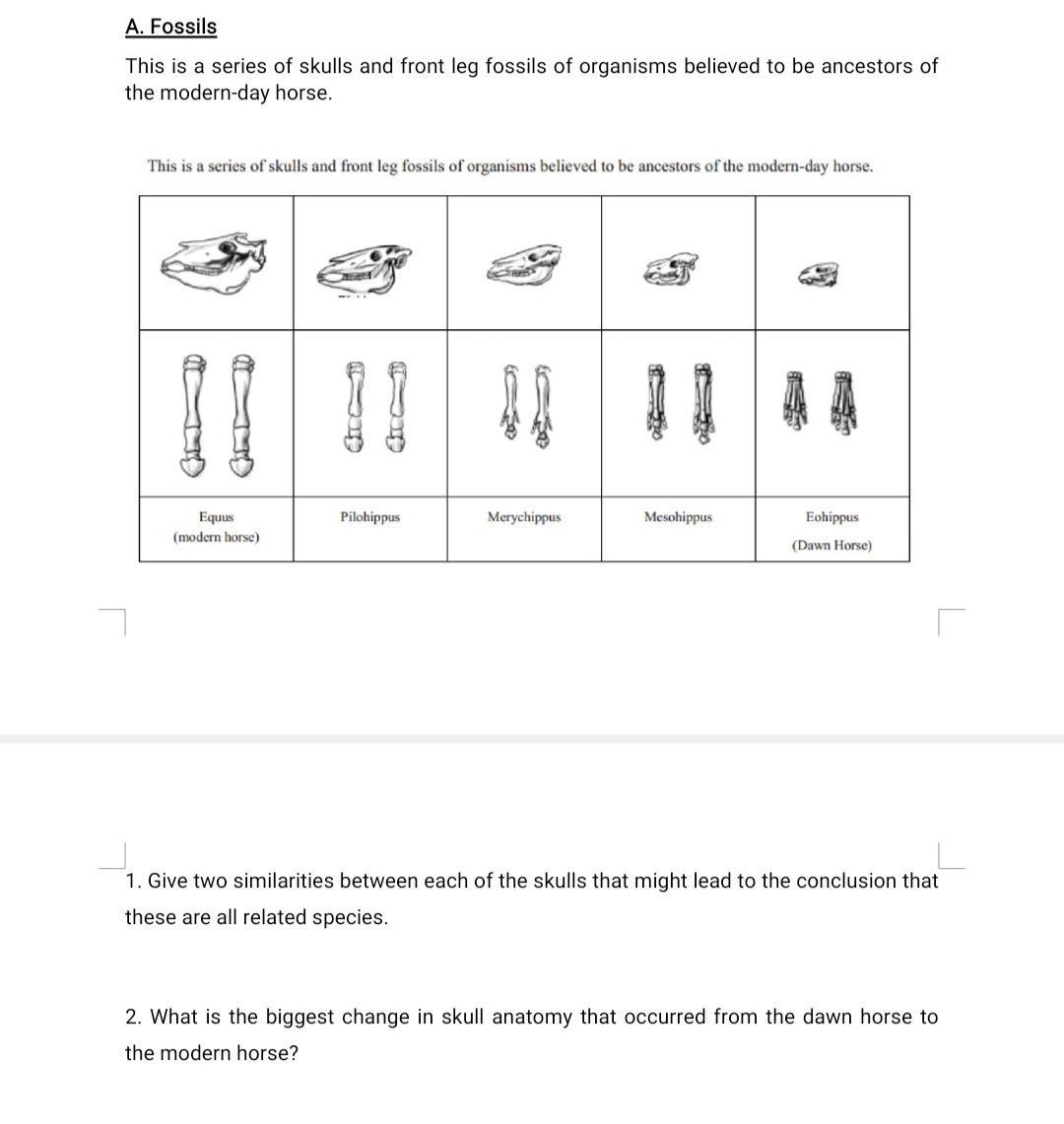 A. Fossils

This is a series of skulls and front leg fossils of organisms believed to be ancestors of the modern-day horse.

This is a series of skulls and front leg fossils of organisms believed to be ancestors of the modern-day horse.

| | | | | |
|---|---|---|---|---|
| | | | | |
| | | | | |
| Equus (modern horse) | Pilohippus | Merychippus | Mesohippus | Eohippus (Dawn Horse) |

1. Give two similarities between each of the skulls that might lead to the conclusion that these are all related species.

2. What is the biggest change in skull anatomy that occurred from the dawn horse to the modern horse?