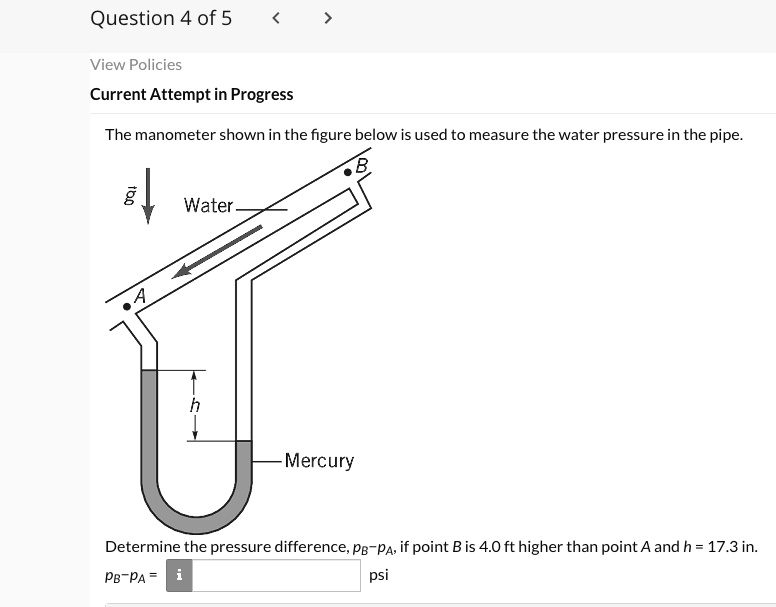 Question 4 of 5 < >

View Policies

Current Attempt in Progress

The manometer shown in the figure below is used to measure the water pressure in the pipe.

$\vec{g}$

Water

B

A

h

Mercury

Determine the pressure difference, $p_B - p_A$, if point $B$ is 4.0 ft higher than point $A$ and $h$ = 17.3 in.

$p_B - p_A$ = i psi