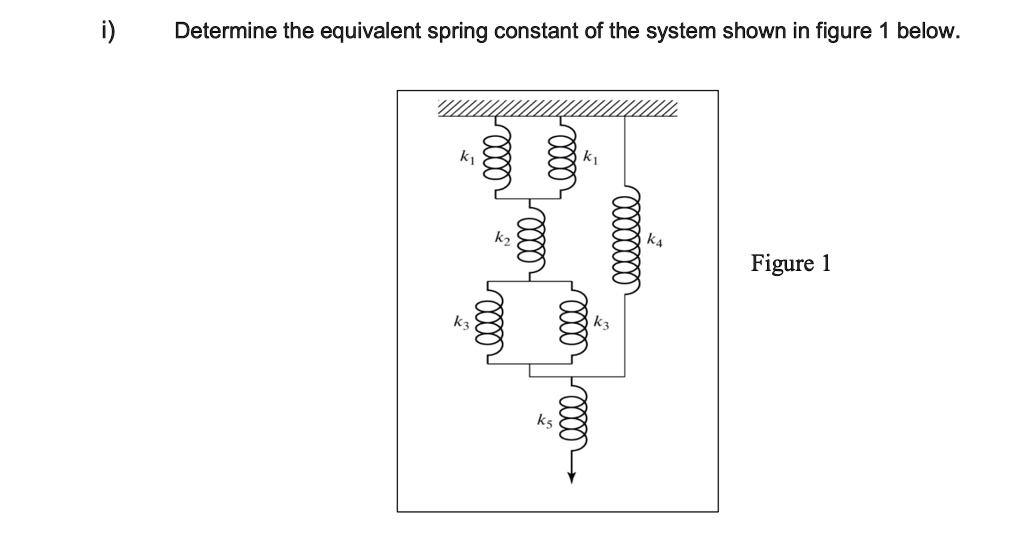 i) Determine the equivalent spring constant of the system shown in figure 1 below.

$k_1$ $k_1$

$k_2$

$k_4$

$k_3$ $k_3$

$k_5$

Figure 1