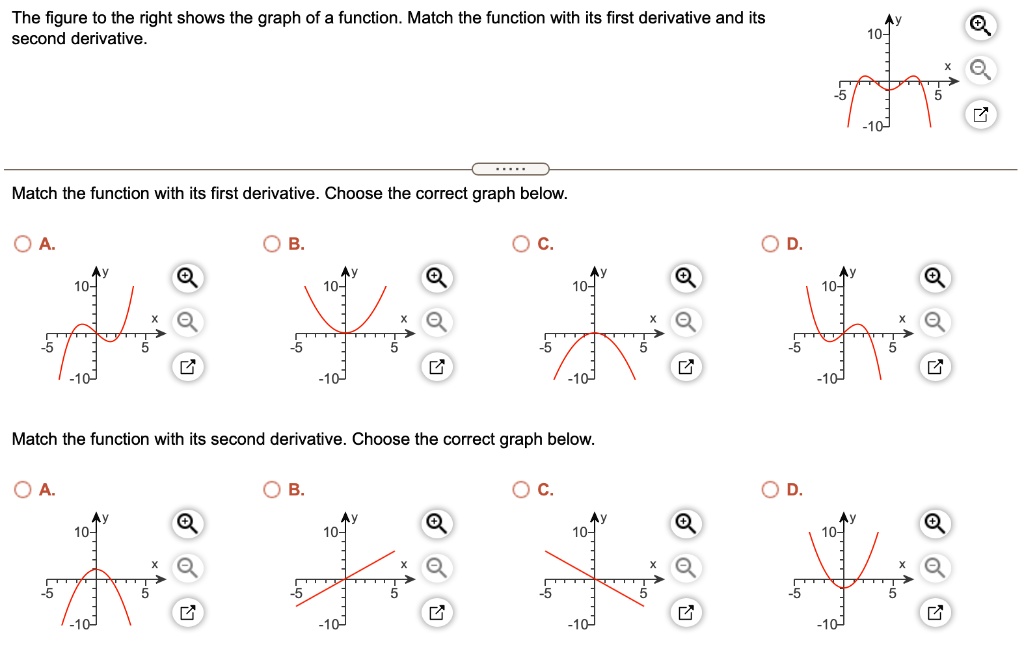 The figure to the right shows the graph of a function. Match the function with its first derivative and its second derivative.

y
10
x
-5
5
-10

.....

Match the function with its first derivative. Choose the correct graph below.

A.
y
10
x
-5
5
-10

B.
y
10
x
-5
5
-10

C.
y
10
x
-5
5
-10

D.
y
10
x
-5
5
-10

Match the function with its second derivative. Choose the correct graph below.

A.
y
10
x
-5
5
-10

B.
y
10
x
-5
5
-10

C.
y
10
x
-5
5
-10

D.
y
10
x
-5
5
-10