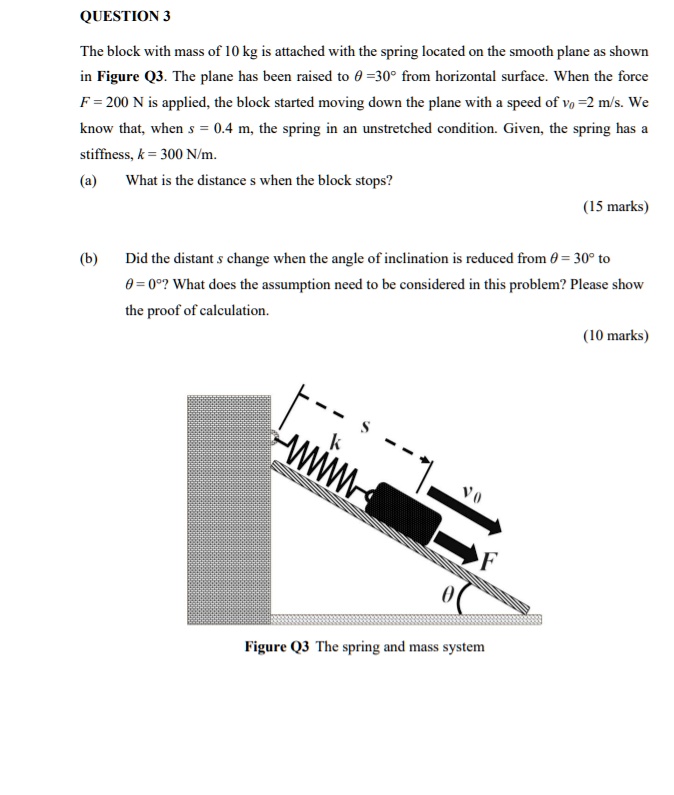 QUESTION 3

The block with mass of 10 kg is attached with the spring located on the smooth plane as shown in **Figure Q3**. The plane has been raised to $\theta = 30°$ from horizontal surface. When the force $F = 200$ N is applied, the block started moving down the plane with a speed of $v_0 = 2$ m/s. We know that, when $s = 0.4$ m, the spring in an unstretched condition. Given, the spring has a stiffness, $k = 300$ N/m.

(a) What is the distance s when the block stops?

(15 marks)

(b) Did the distant $s$ change when the angle of inclination is reduced from $\theta = 30°$ to $\theta = 0°$? What does the assumption need to be considered in this problem? Please show the proof of calculation.

(10 marks)

$s$

$k$

$v_0$

$F$

$\theta$

**Figure Q3** The spring and mass system