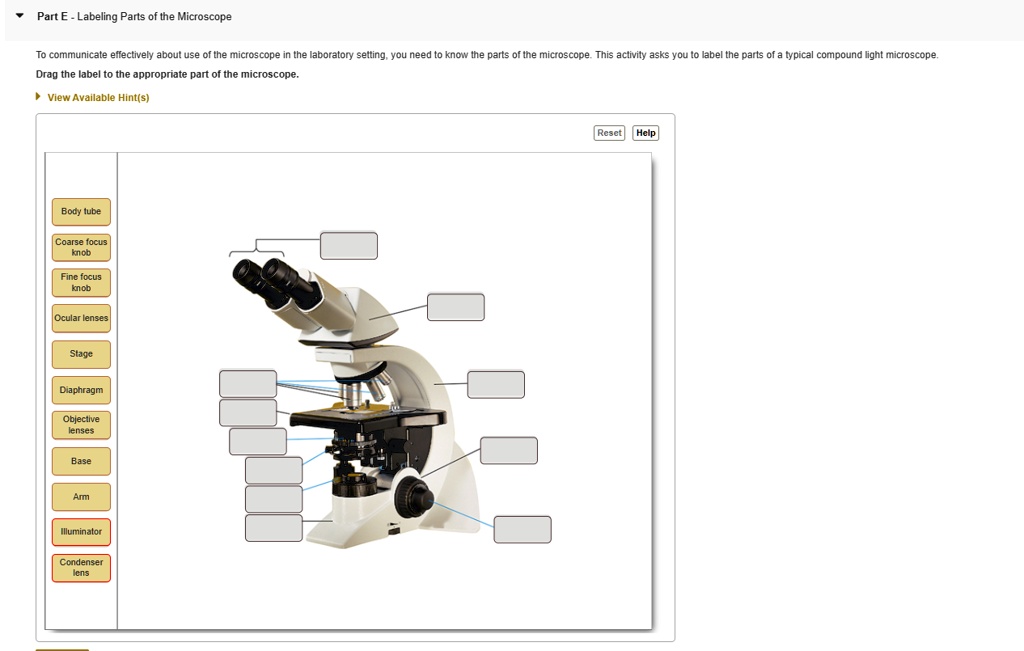 Part E - Labeling Parts of the Microscope

To communicate effectively about use of the microscope in the laboratory setting, you need to know the parts of the microscope. This activity asks you to label the parts of a typical compound light microscope.

Drag the label to the appropriate part of the microscope.

View Available Hint(s)

Reset Help

Body tube
Coarse focus knob
Fine focus knob
Ocular lenses
Stage
Diaphragm
Objective lenses
Base
Arm
Illuminator
Condenser lens