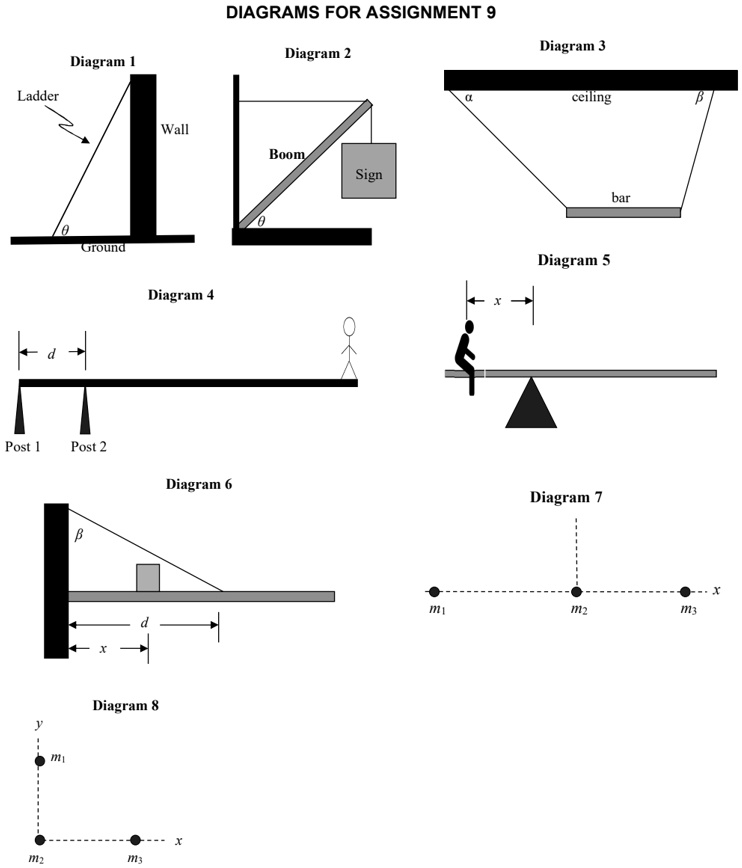 DIAGRAMS FOR ASSIGNMENT 9

Diagram 1

Ladder

Wall

$\theta$

Ground

Diagram 2

Boom

Sign

$\theta$

Diagram 3

$\alpha$

ceiling

$\beta$

bar

Diagram 4

$d$

Post 1

Post 2

Diagram 5

$x$

Diagram 6

$\beta$

$d$

$x$

Diagram 7

$m_1$

$m_2$

$m_3$

$x$

Diagram 8

$y$

$m_1$

$m_2$

$m_3$

$x$