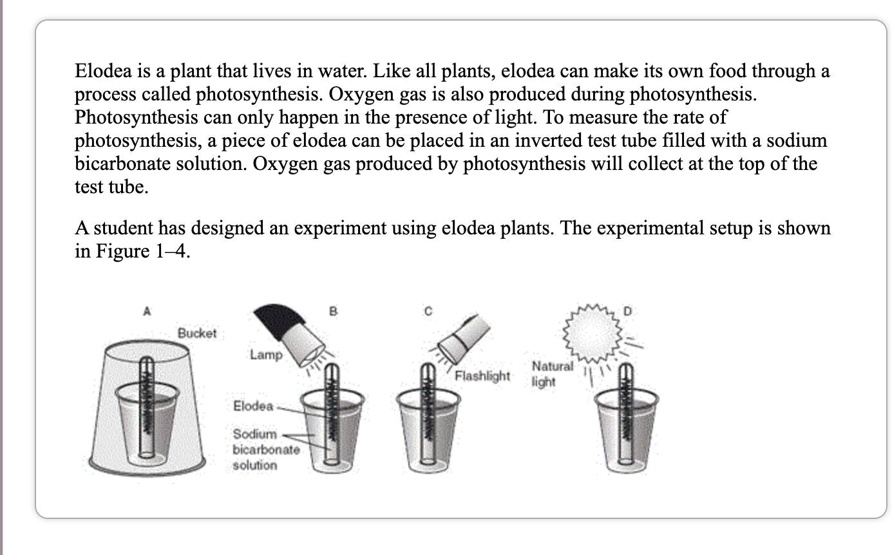 Elodea is a plant that lives in water. Like all plants, elodea can make its own food through a process called photosynthesis. Oxygen gas is also produced during photosynthesis. Photosynthesis can only happen in the presence of light. To measure the rate of photosynthesis, a piece of elodea can be placed in an inverted test tube filled with a sodium bicarbonate solution. Oxygen gas produced by photosynthesis will collect at the top of the test tube.

A student has designed an experiment using elodea plants. The experimental setup is shown in Figure 1–4.

A
Bucket

B
Lamp
Elodea
Sodium bicarbonate solution

C
Flashlight

D
Natural light