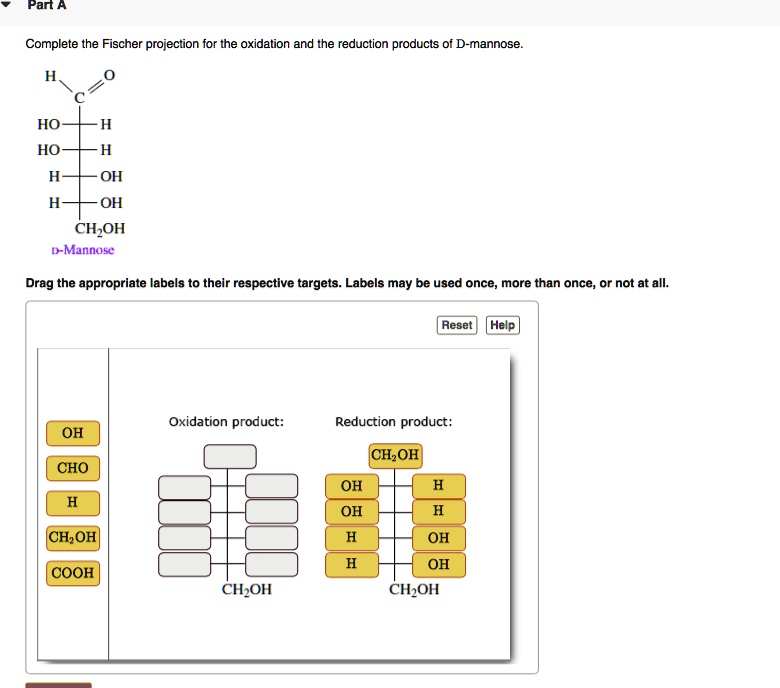 Part A

Complete the Fischer projection for the oxidation and the reduction products of D-mannose.

H O
C
HO H
HO H
H OH
H OH
$CH_2OH$
D-Mannose

Drag the appropriate labels to their respective targets. Labels may be used once, more than once, or not at all.

Reset Help

OH
CHO
H
$CH_2OH$
COOH

Oxidation product:
$CH_2OH$

Reduction product:
$CH_2OH$
OH H
OH H
H OH
H OH
$CH_2OH$