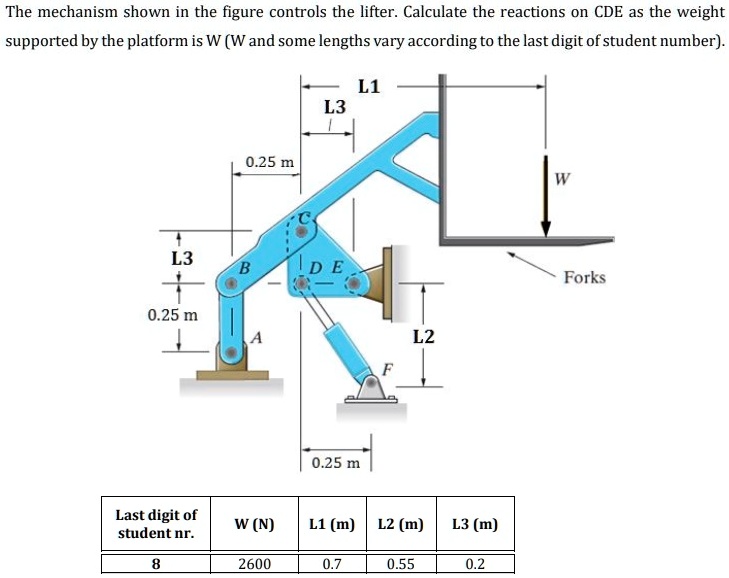 The mechanism shown in the figure controls the lifter. Calculate the reactions on CDE as the weight supported by the platform is W (W and some lengths vary according to the last digit of student number).

L1
L3
0.25 m
W
C
L3
B
D E
Forks
0.25 m
A
L2
F
0.25 m

| Last digit of student nr. | W (N) | L1 (m) | L2 (m) | L3 (m) |
|---|---|---|---|---|
| 8 | 2600 | 0.7 | 0.55 | 0.2 |