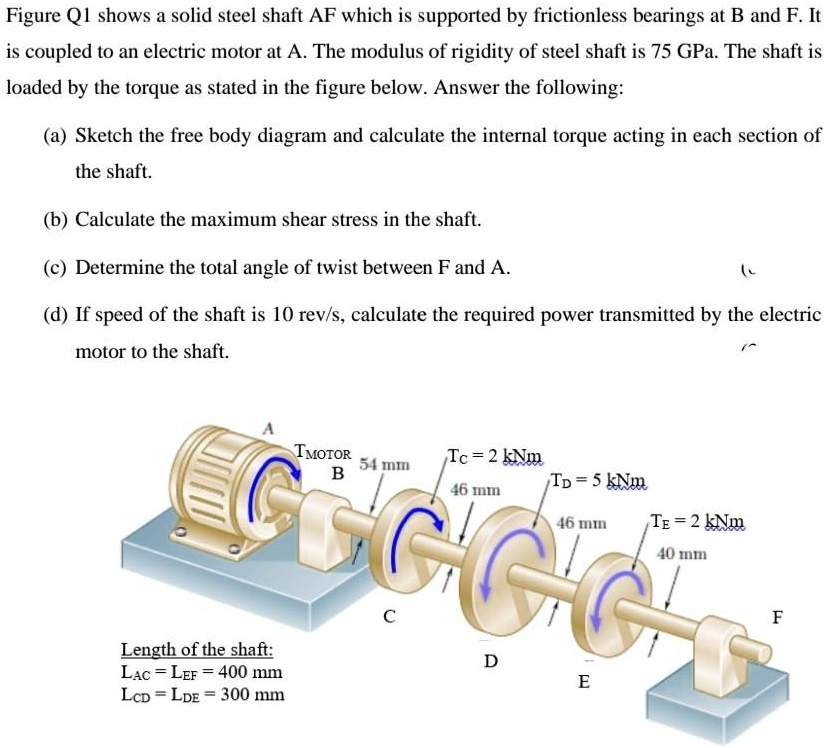 Figure Q1 shows a solid steel shaft AF which is supported by frictionless bearings at B and F. It is coupled to an electric motor at A. The modulus of rigidity of steel shaft is 75 GPa. The shaft is loaded by the torque as stated in the figure below. Answer the following:

(a) Sketch the free body diagram and calculate the internal torque acting in each section of the shaft.

(b) Calculate the maximum shear stress in the shaft.

(c) Determine the total angle of twist between F and A.

(d) If speed of the shaft is 10 rev/s, calculate the required power transmitted by the electric motor to the shaft.

A

$T_{MOTOR}$

B

54 mm

$T_C = 2$ kNm

46 mm

$T_D = 5$ kNm

46 mm

$T_E = 2$ kNm

40 mm

C

D

E

F

Length of the shaft:
$L_{AC} = L_{EF} = 400$ mm
$L_{CD} = L_{DE} = 300$ mm