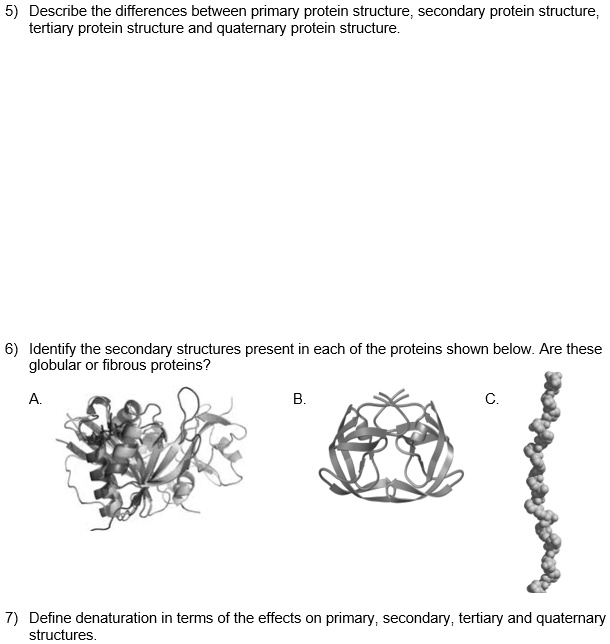 5) Describe the differences between primary protein structure, secondary protein structure, tertiary protein structure and quaternary protein structure.

6) Identify the secondary structures present in each of the proteins shown below. Are these globular or fibrous proteins?

A.

B.

C.

7) Define denaturation in terms of the effects on primary, secondary, tertiary and quaternary structures.